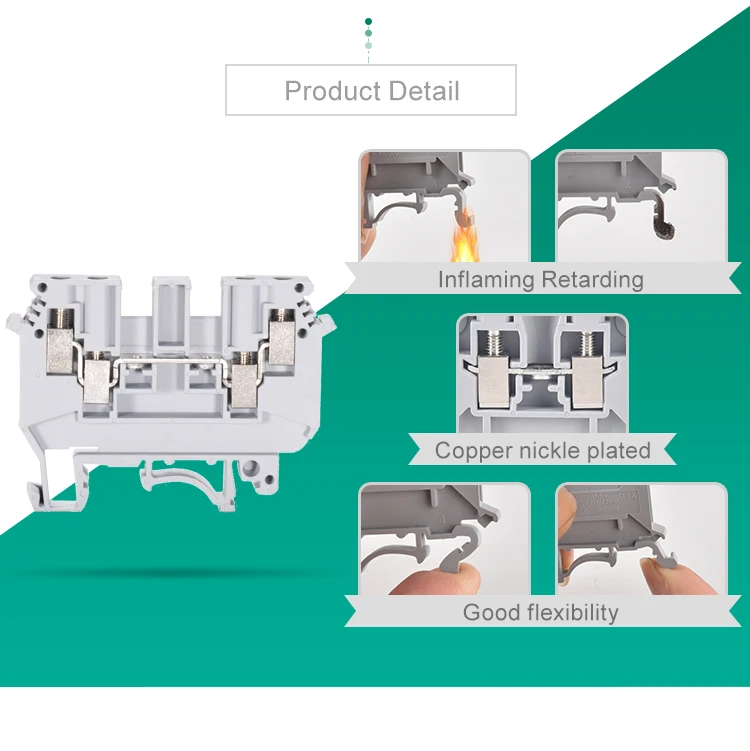 Product Detail

Inflaming Retarding

Copper nickle plated

Good flexibility