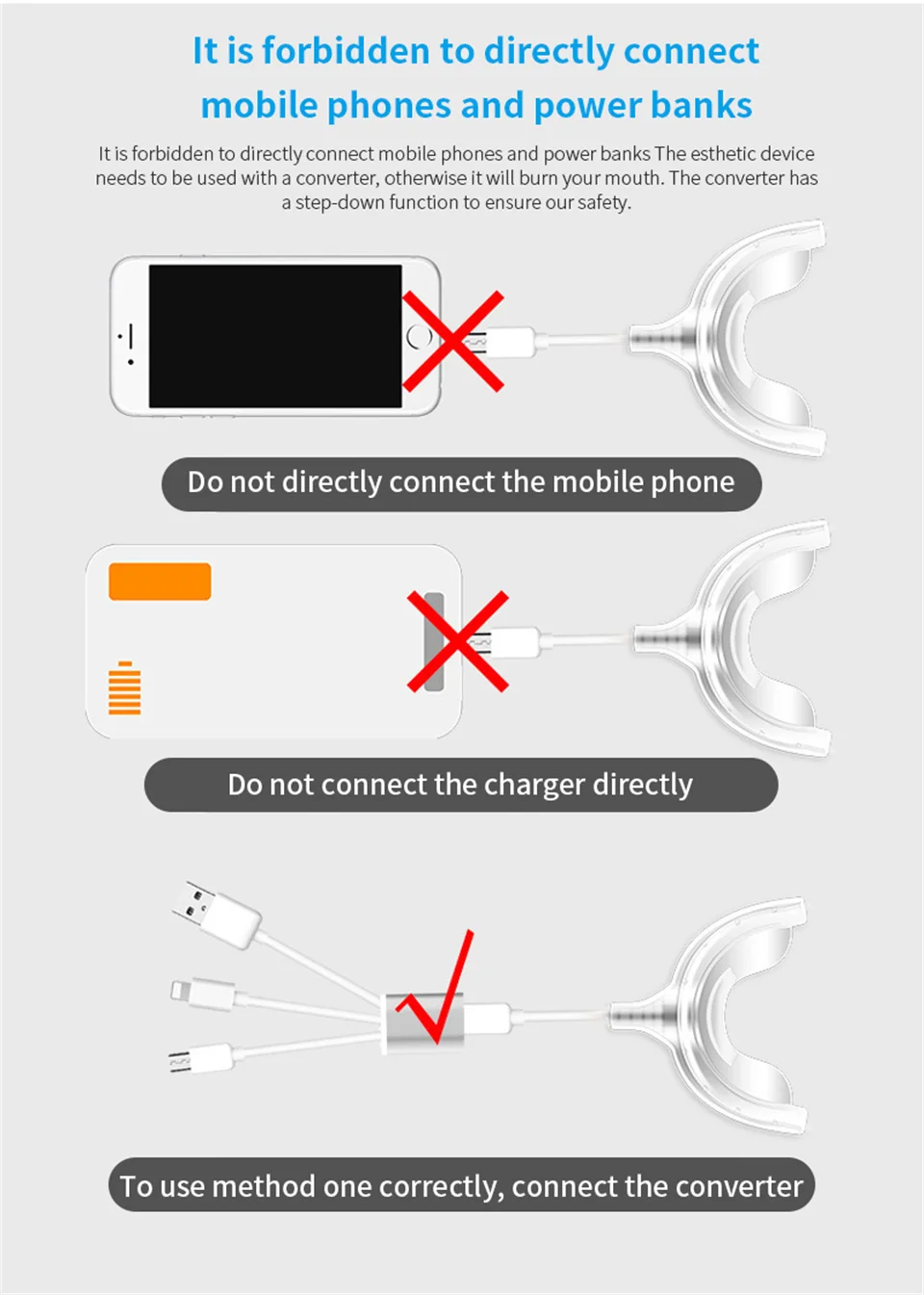 It is forbidden to directly connect mobile phones and power banks

It is forbidden to directly connect mobile phones and power banks The esthetic device needs to be used with a converter, otherwise it will burn your mouth. The converter has a step-down function to ensure our safety.

Do not directly connect the mobile phone

Do not connect the charger directly

To use method one correctly, connect the converter