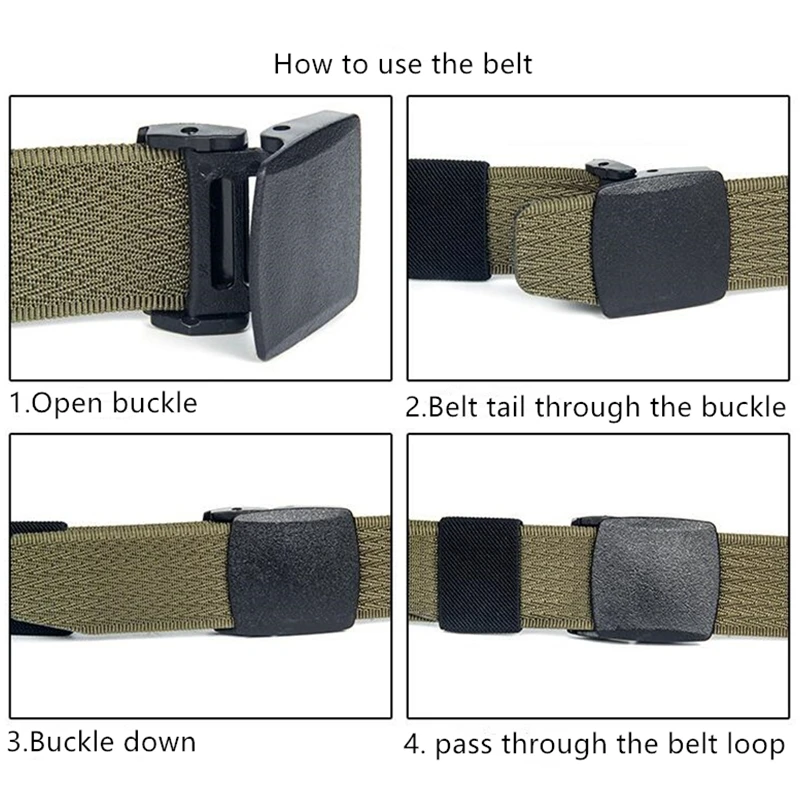 How to use the belt

1.Open buckle

2.Belt tail through the buckle

3.Buckle down

4. pass through the belt loop