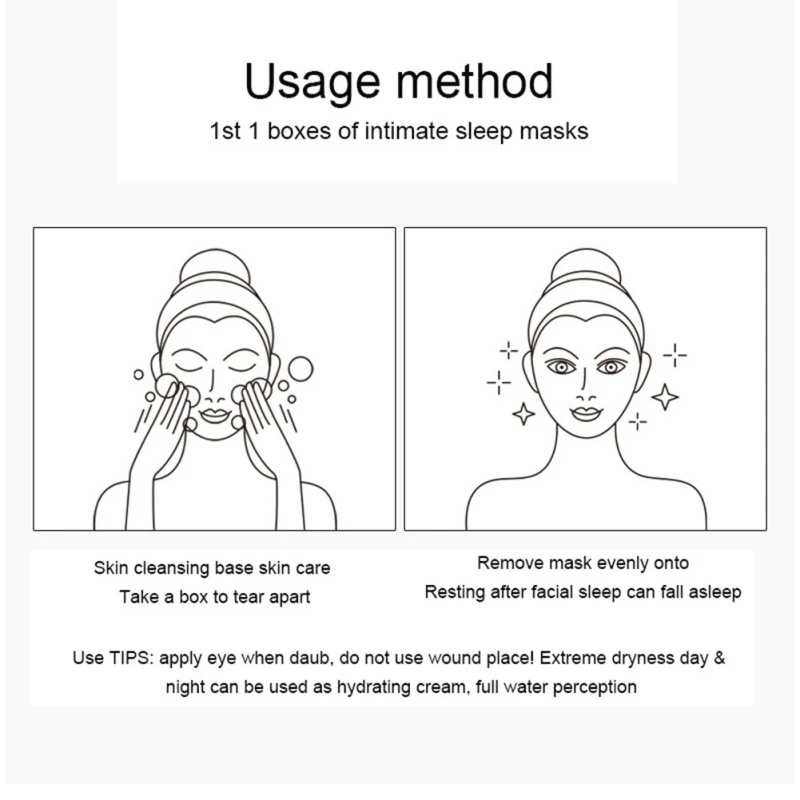 Usage method
1st 1 boxes of intimate sleep masks

Skin cleansing base skin care
Take a box to tear apart

Remove mask evenly onto
Resting after facial sleep can fall asleep

Use TIPS: apply eye when daub, do not use wound place! Extreme dryness day & night can be used as hydrating cream, full water perception