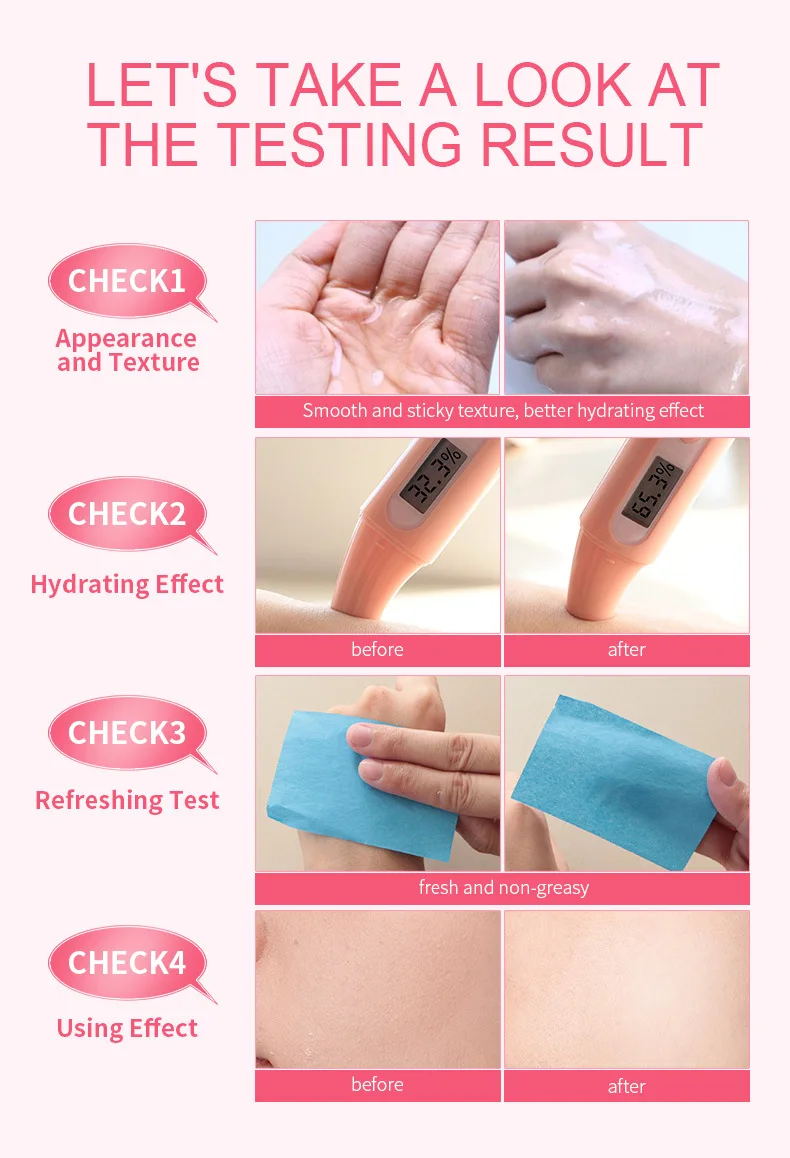 LET'S TAKE A LOOK AT THE TESTING RESULT

CHECK1
Appearance and Texture

Smooth and sticky texture, better hydrating effect

CHECK2
Hydrating Effect

32.3%
65.3%

before
after

CHECK3
Refreshing Test

fresh and non-greasy

CHECK4
Using Effect

before
after