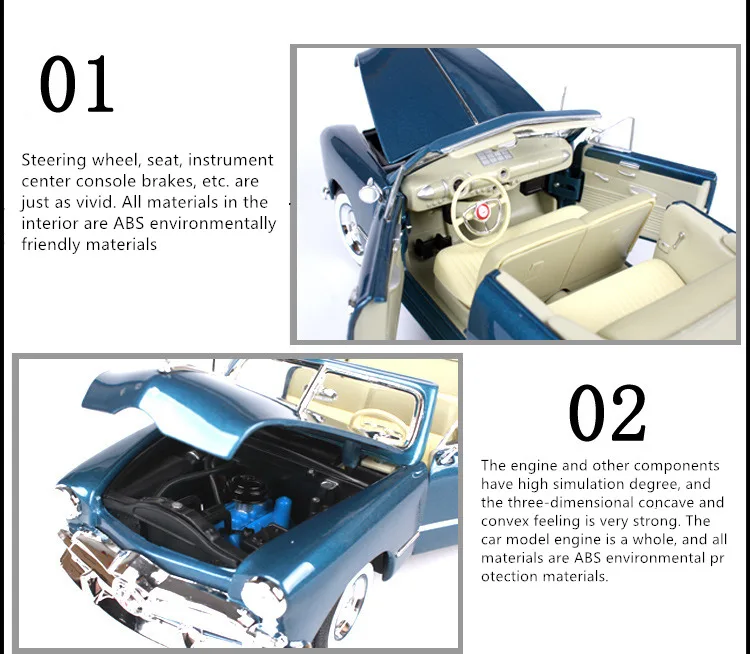 01

Steering wheel, seat, instrument center console brakes, etc. are just as vivid. All materials in the interior are ABS environmentally friendly materials

02

The engine and other components have high simulation degree, and the three-dimensional concave and convex feeling is very strong. The car model engine is a whole, and all materials are ABS environmental pr otection materials.