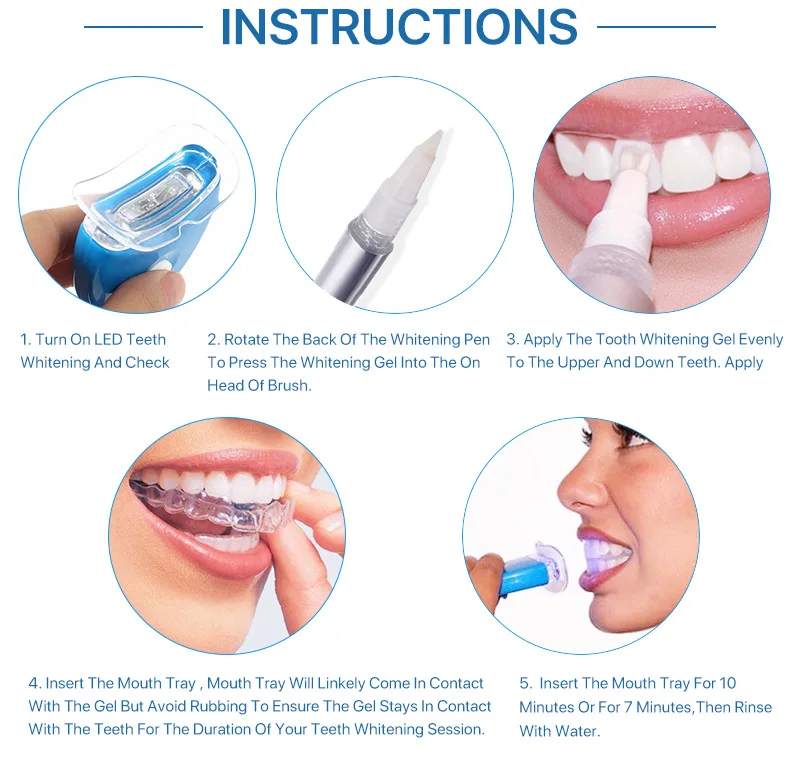 INSTRUCTIONS

1. Turn On LED Teeth Whitening And Check

2. Rotate The Back Of The Whitening Pen To Press The Whitening Gel Into The On Head Of Brush.

3. Apply The Tooth Whitening Gel Evenly To The Upper And Down Teeth. Apply

4. Insert The Mouth Tray , Mouth Tray Will Linkely Come In Contact With The Gel But Avoid Rubbing To Ensure The Gel Stays In Contact With The Teeth For The Duration Of Your Teeth Whitening Session.

5. Insert The Mouth Tray For 10 Minutes Or For 7 Minutes,Then Rinse With Water.