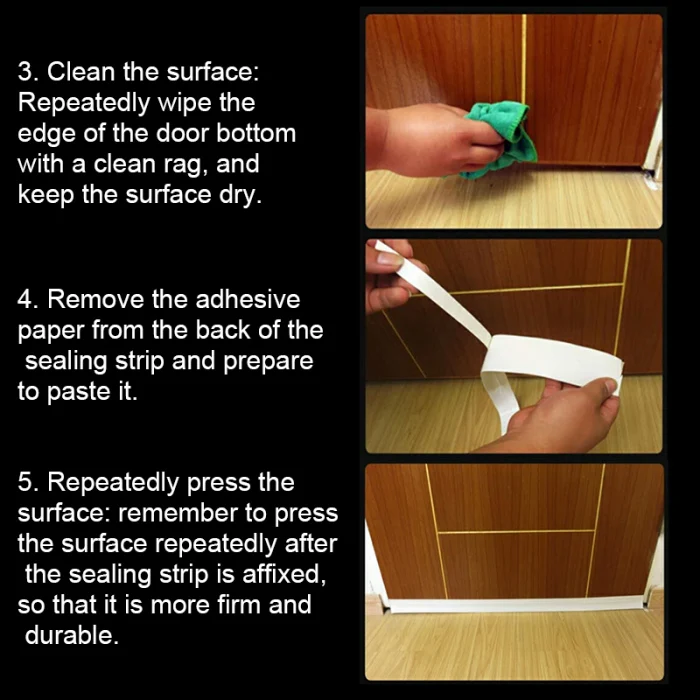 3. Clean the surface: Repeatedly wipe the edge of the door bottom with a clean rag, and keep the surface dry.

4. Remove the adhesive paper from the back of the sealing strip and prepare to paste it.

5. Repeatedly press the surface: remember to press the surface repeatedly after the sealing strip is affixed, so that it is more firm and durable.