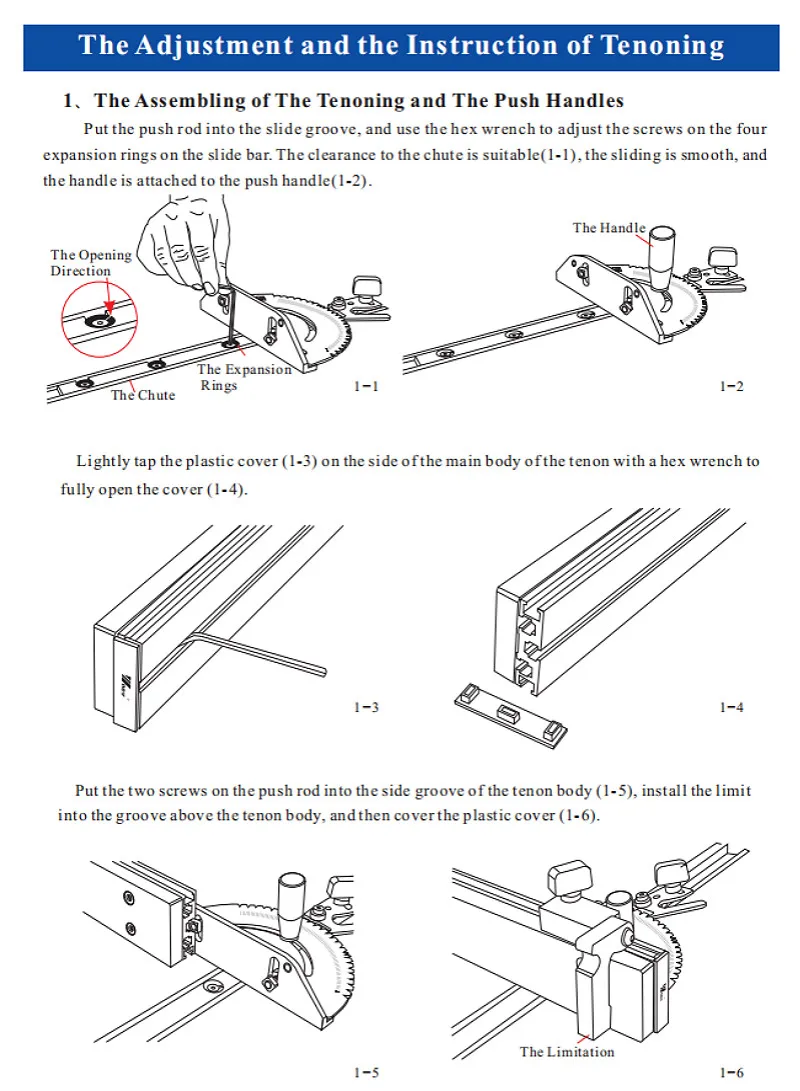 The Adjustment and the Instruction of Tenoning

1、The Assembling of The Tenoning and The Push Handles

Put the push rod into the slide groove, and use the hex wrench to adjust the screws on the four expansion rings on the slide bar. The clearance to the chute is suitable(1-1), the sliding is smooth, and the handle is attached to the push handle(1-2).

The Opening Direction

The Expansion Rings

The Chute

1-1

The Handle

1-2

Lightly tap the plastic cover (1-3) on the side of the main body of the tenon with a hex wrench to fully open the cover (1-4).

1-3

1-4

Put the two screws on the push rod into the side groove of the tenon body (1-5), install the limit into the groove above the tenon body, and then cover the plastic cover (1-6).

1-5

The Limitation

1-6