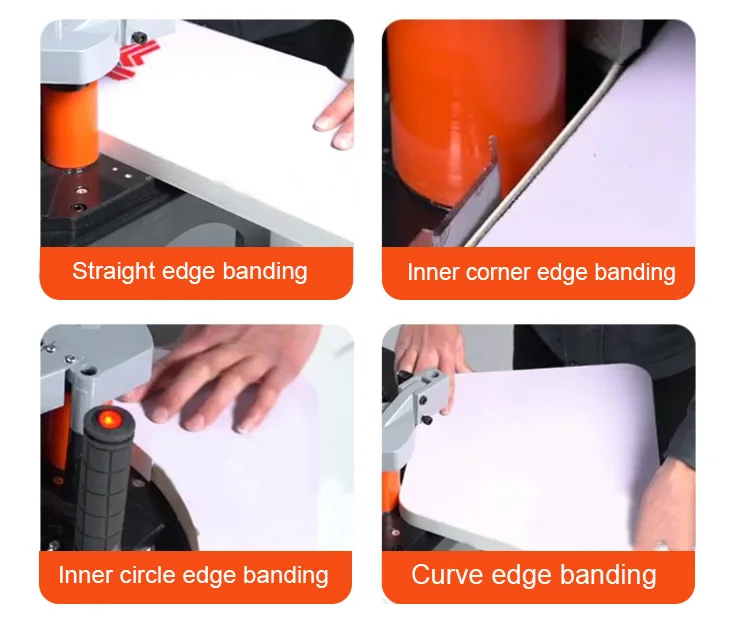 Straight edge banding

Inner corner edge banding

Inner circle edge banding

Curve edge banding