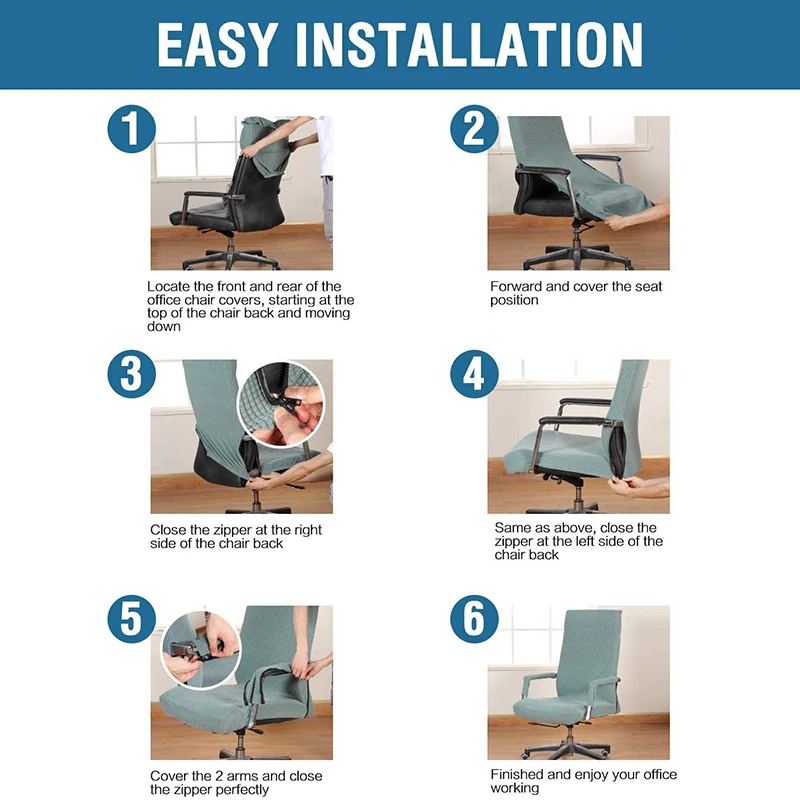 EASY INSTALLATION

1

Locate the front and rear of the office chair covers, starting at the top of the chair back and moving down

2

Forward and cover the seat position

3

Close the zipper at the right side of the chair back

4

Same as above, close the zipper at the left side of the chair back

5

Cover the 2 arms and close the zipper perfectly

6

Finished and enjoy your office working