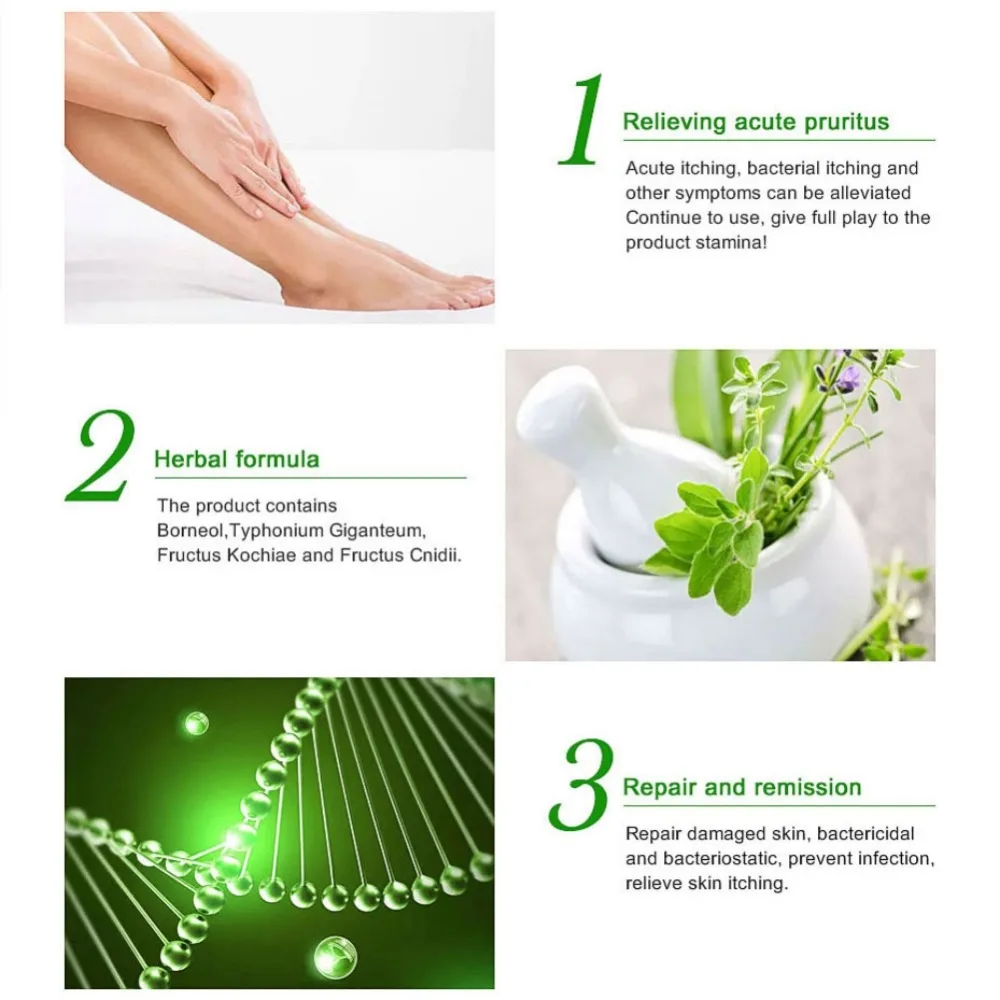 1
Relieving acute pruritus

Acute itching, bacterial itching and other symptoms can be alleviated Continue to use, give full play to the product stamina!

2
Herbal formula

The product contains Borneol,Typhonium Giganteum, Fructus Kochiae and Fructus Cnidii.

3
Repair and remission

Repair damaged skin, bactericidal and bacteriostatic, prevent infection, relieve skin itching.