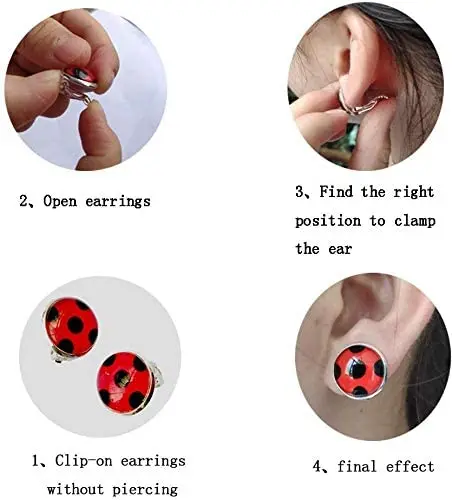 2、Open earrings

3、Find the right position to clamp the ear

1、Clip-on earrings without piercing

4、final effect