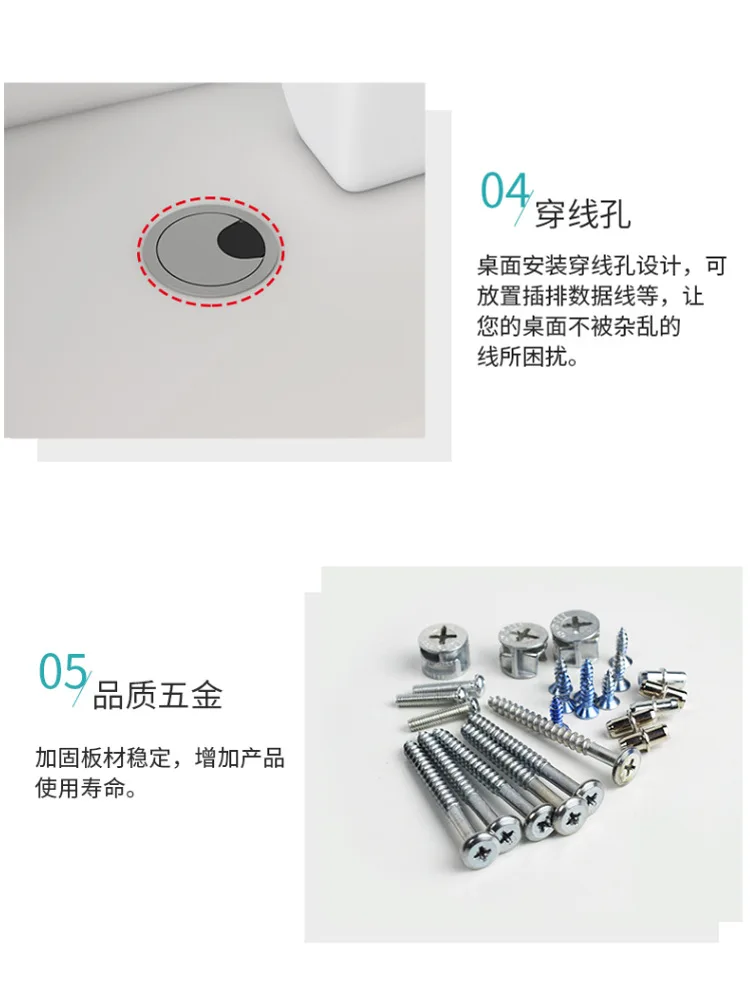 04 穿线孔

桌面安装穿线孔设计，可放置插排数据线等，让您的桌面不被杂乱的线所困扰。

05 品质五金

加固板材稳定，增加产品使用寿命。