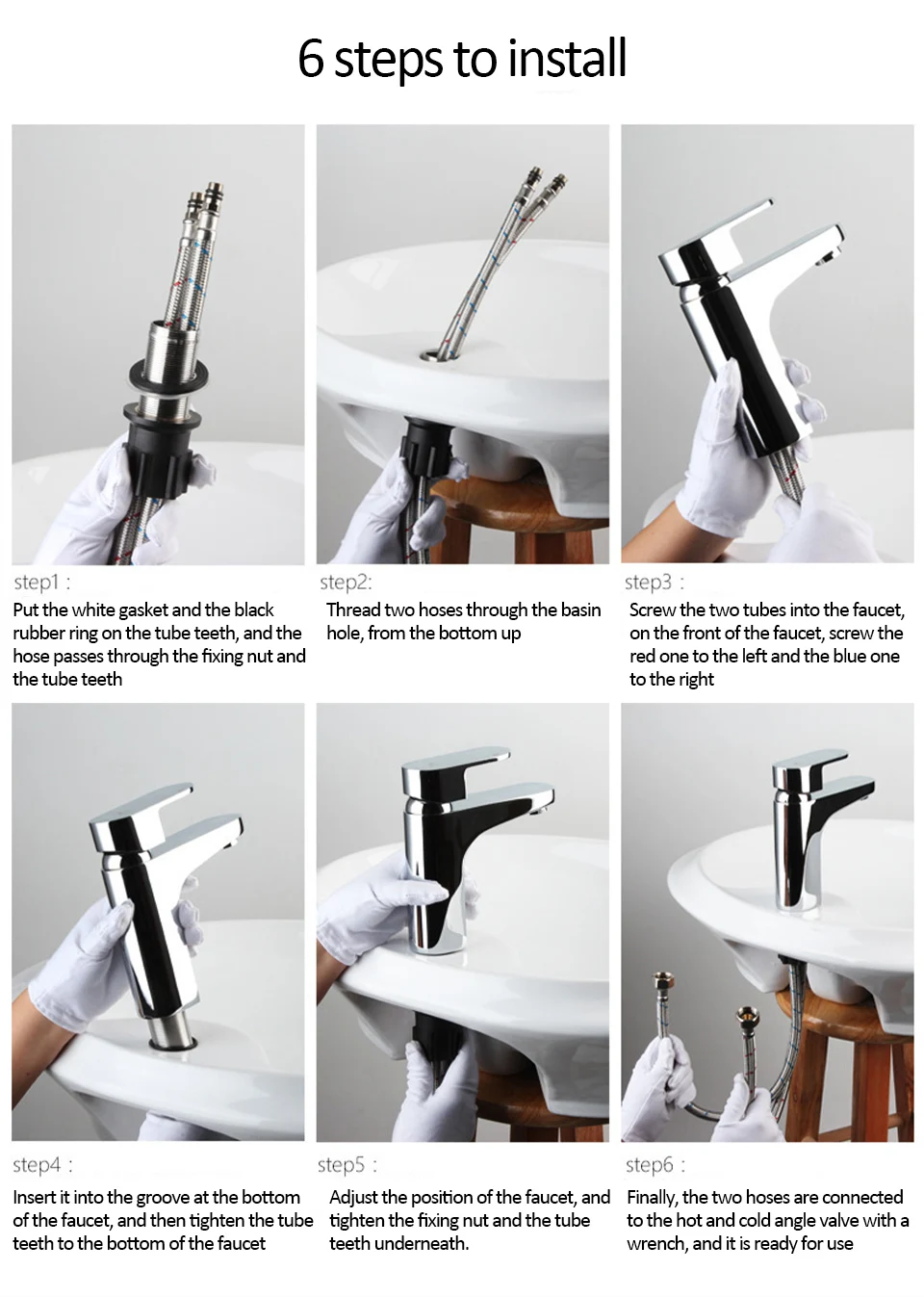 6 steps to install

step1 :
Put the white gasket and the black rubber ring on the tube teeth, and the hose passes through the fixing nut and the tube teeth

step2:
Thread two hoses through the basin hole, from the bottom up

step3 :
Screw the two tubes into the faucet, on the front of the faucet, screw the red one to the left and the blue one to the right

step4 :
Insert it into the groove at the bottom of the faucet, and then tighten the tube teeth to the bottom of the faucet

step5 :
Adjust the position of the faucet, and tighten the fixing nut and the tube teeth underneath.

step6 :
Finally, the two hoses are connected to the hot and cold angle valve with a wrench, and it is ready for use