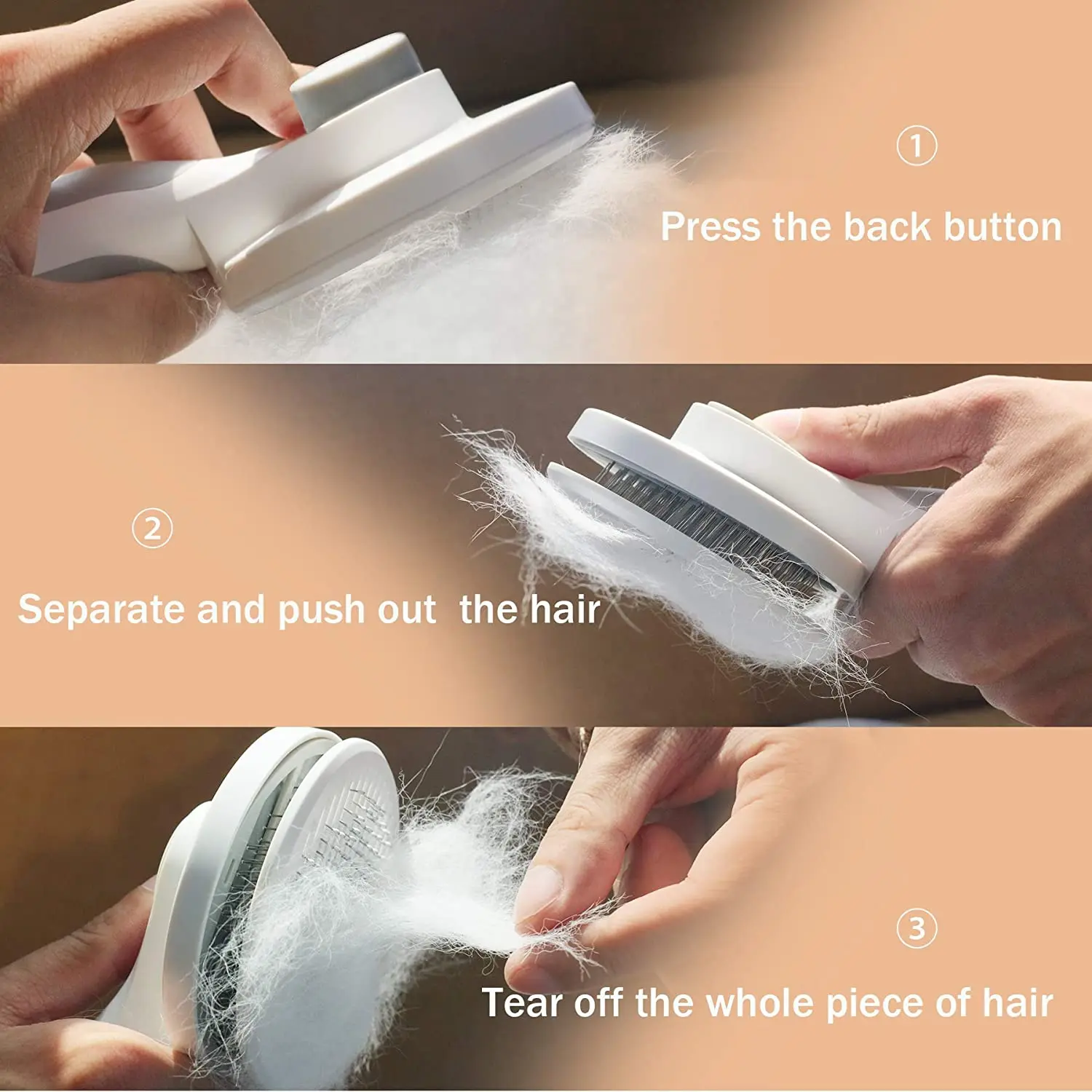 ①

Press the back button

②

Separate and push out the hair

③

Tear off the whole piece of hair