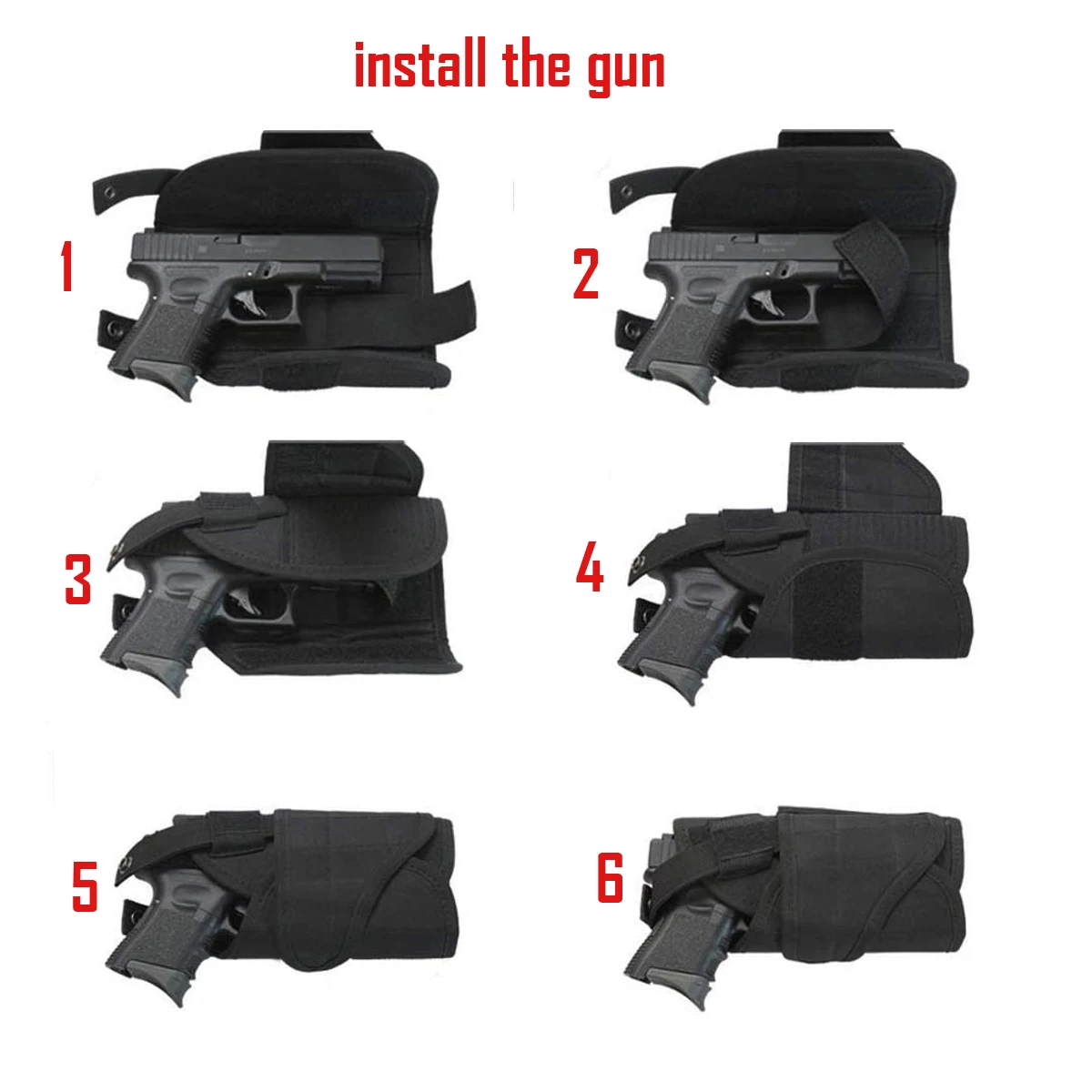 install the gun

1

2

3

4

5

6