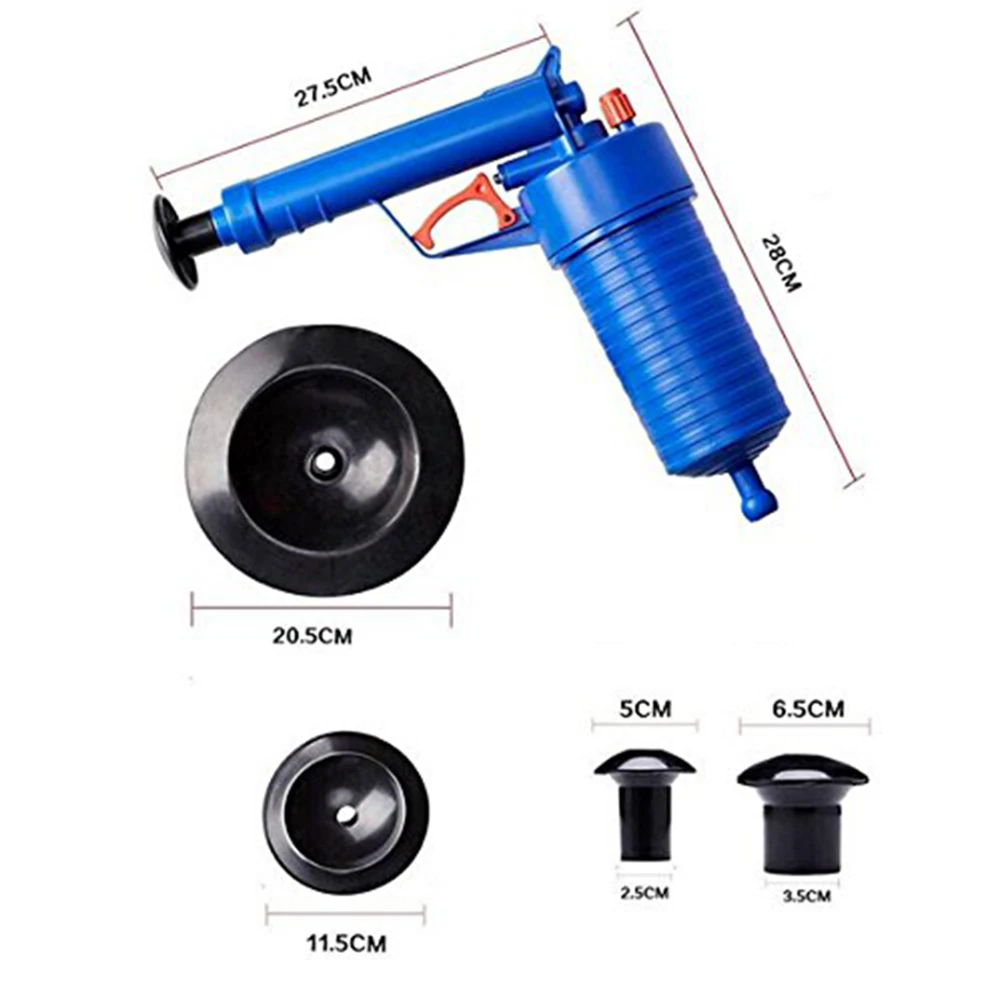 27.5CM

28CM

20.5CM

5CM

6.5CM

2.5CM

3.5CM

11.5CM