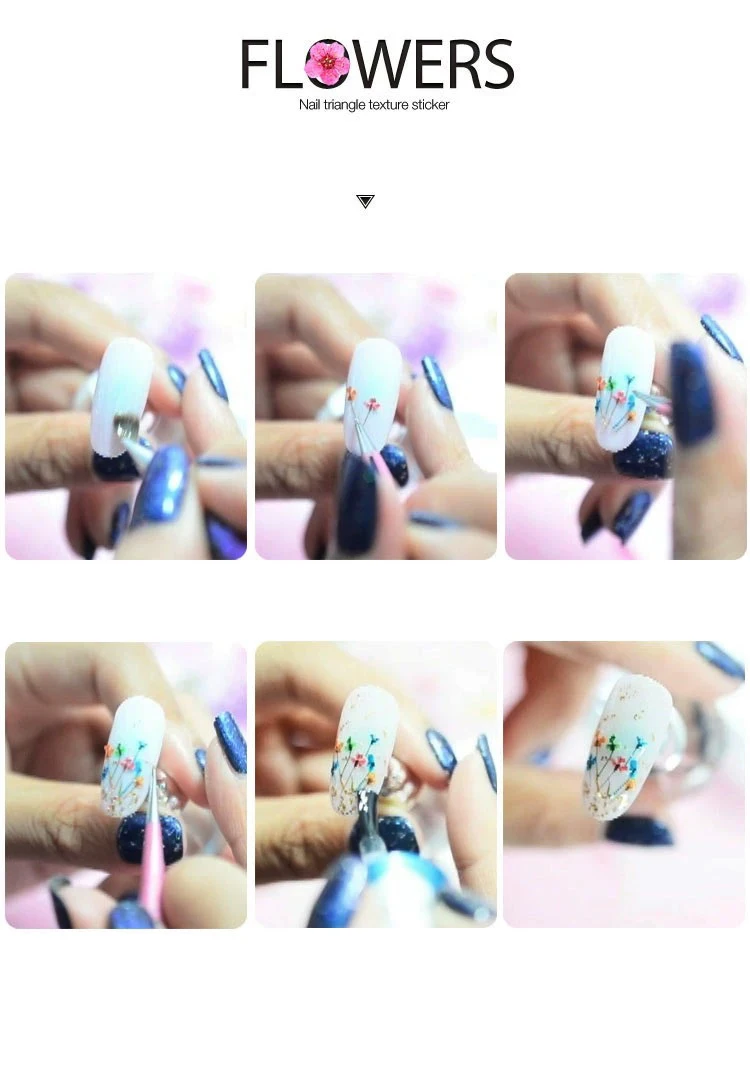 FLOWERS
Nail triangle texture sticker