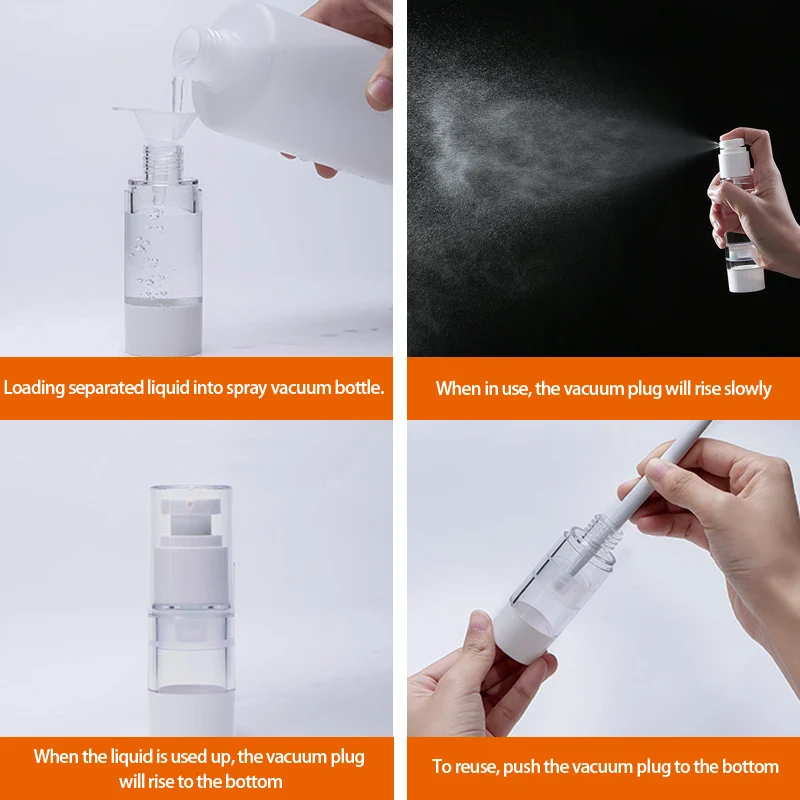 Loading separated liquid into spray vacuum bottle.

When in use, the vacuum plug will rise slowly

When the liquid is used up, the vacuum plug will rise to the bottom

To reuse, push the vacuum plug to the bottom