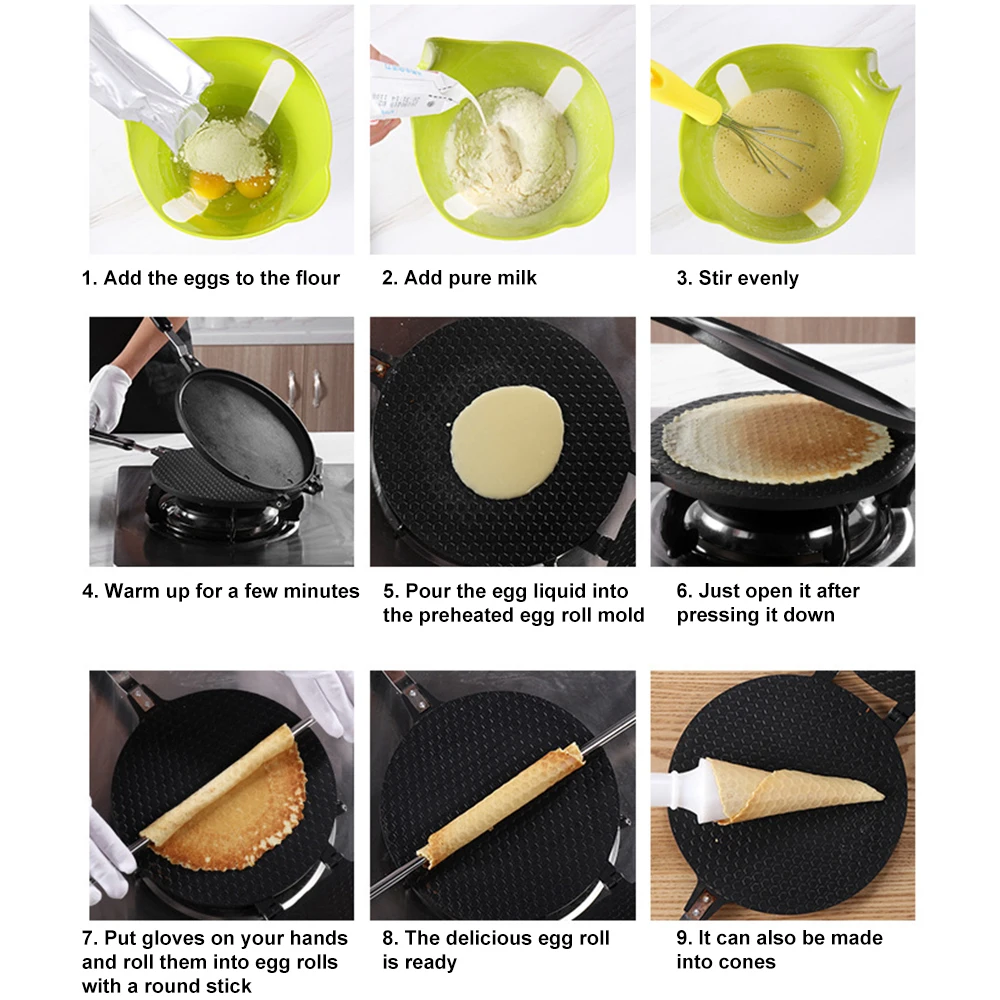 1. Add the eggs to the flour

2. Add pure milk

3. Stir evenly

4. Warm up for a few minutes

5. Pour the egg liquid into the preheated egg roll mold

6. Just open it after pressing it down

7. Put gloves on your hands and roll them into egg rolls with a round stick

8. The delicious egg roll is ready

9. It can also be made into cones