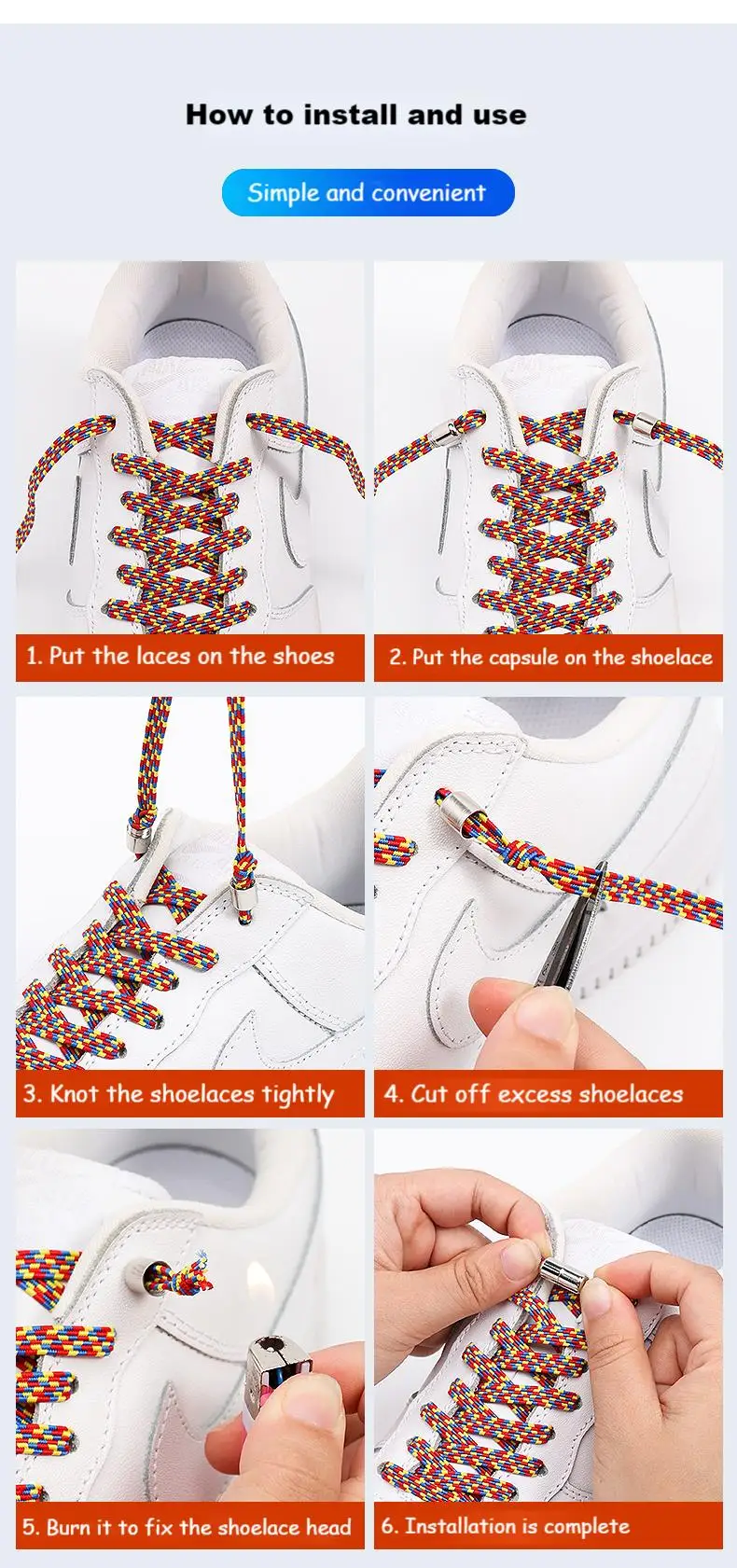 How to install and use

Simple and convenient

1. Put the laces on the shoes

2. Put the capsule on the shoelace

3. Knot the shoelaces tightly

4. Cut off excess shoelaces

5. Burn it to fix the shoelace head

6. Installation is complete