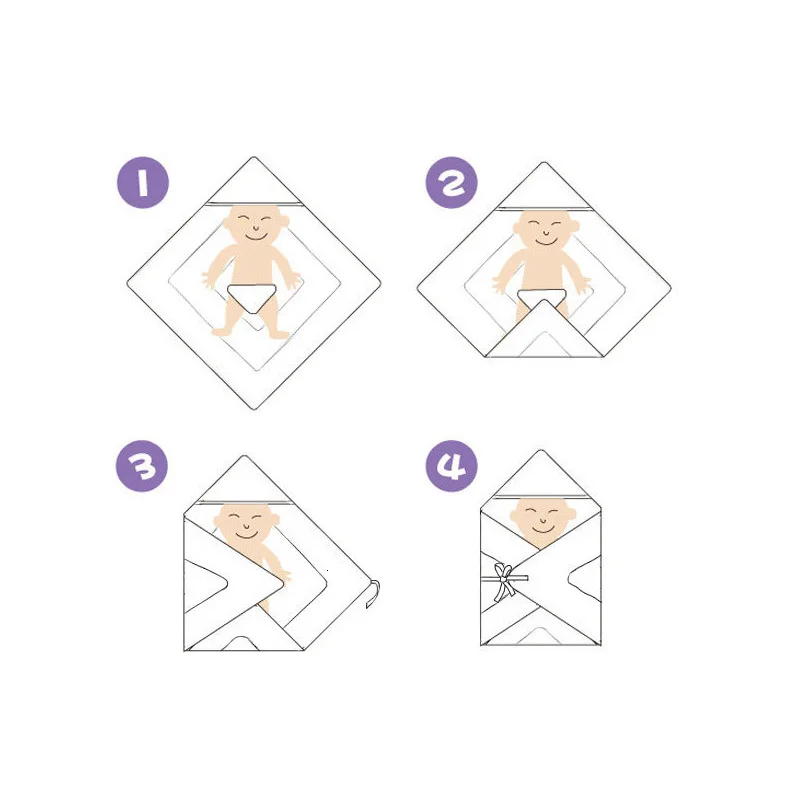 1

2

3

4