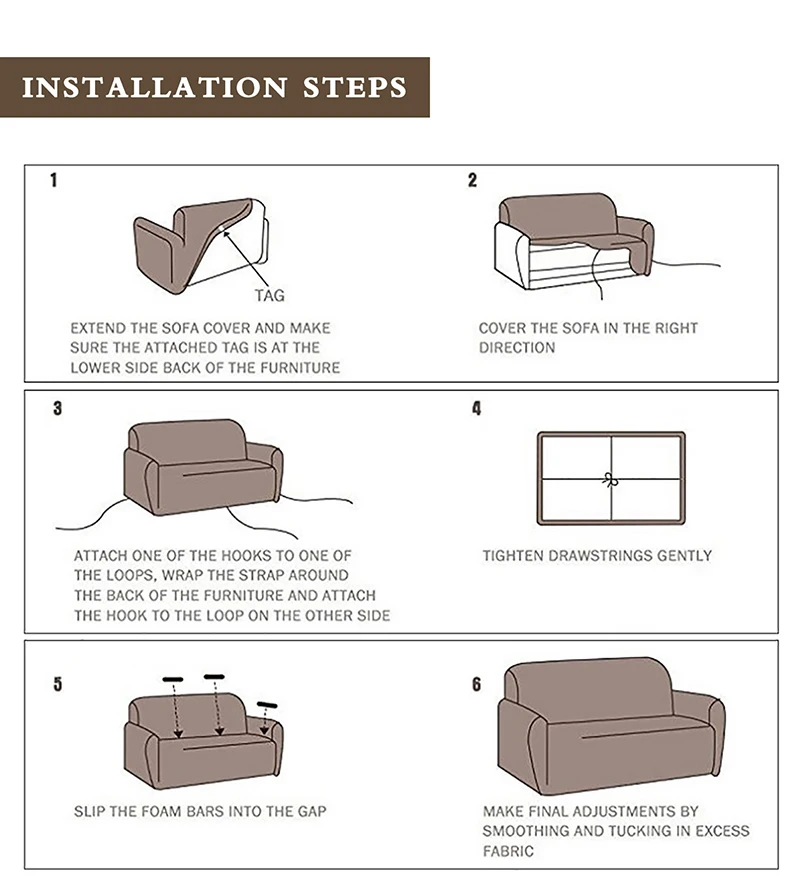 INSTALLATION STEPS

1

TAG

EXTEND THE SOFA COVER AND MAKE SURE THE ATTACHED TAG IS AT THE LOWER SIDE BACK OF THE FURNITURE

2

COVER THE SOFA IN THE RIGHT DIRECTION

3

ATTACH ONE OF THE HOOKS TO ONE OF THE LOOPS, WRAP THE STRAP AROUND THE BACK OF THE FURNITURE AND ATTACH THE HOOK TO THE LOOP ON THE OTHER SIDE

4

TIGHTEN DRAWSTRINGS GENTLY

5

SLIP THE FOAM BARS INTO THE GAP

6

MAKE FINAL ADJUSTMENTS BY SMOOTHING AND TUCKING IN EXCESS FABRIC