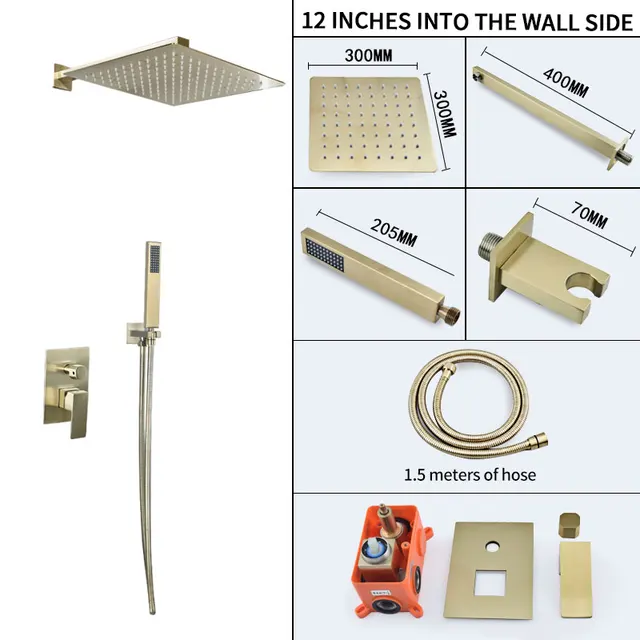 12 INCHES INTO THE WALL SIDE

300MM

300MM

400MM

205MM

70MM

1.5 meters of hose