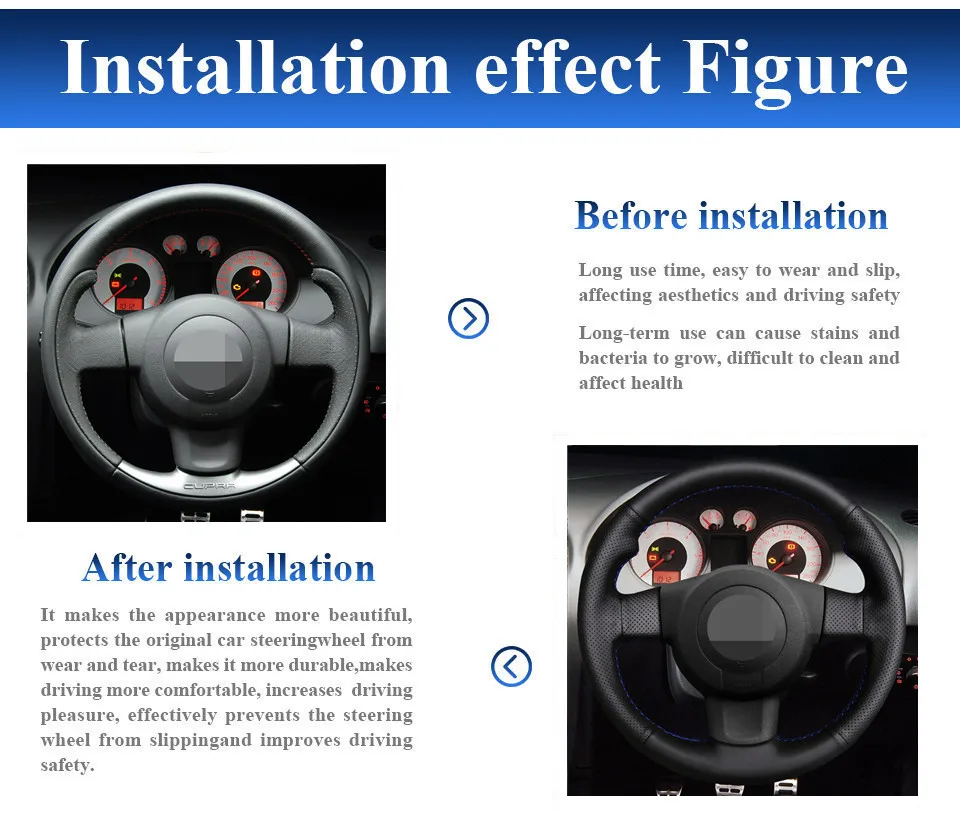 Installation effect Figure

CUPRA

Before installation

Long use time, easy to wear and slip, affecting aesthetics and driving safety

Long-term use can cause stains and bacteria to grow, difficult to clean and affect health

After installation

It makes the appearance more beautiful, protects the original car steeringwheel from wear and tear, makes it more durable,makes driving more comfortable, increases driving pleasure, effectively prevents the steering wheel from slippingand improves driving safety.