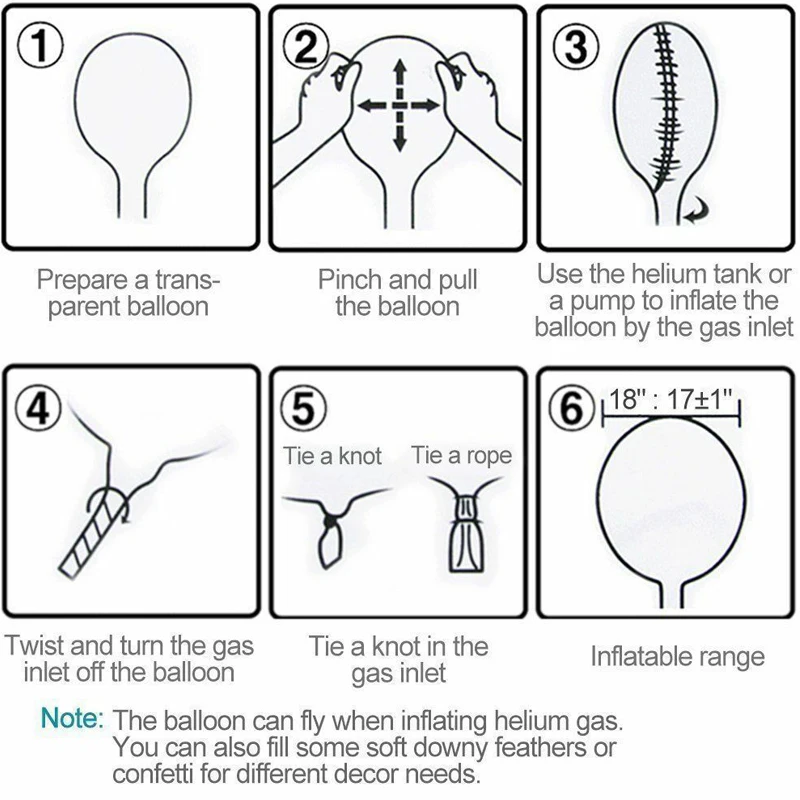 ①

Prepare a transparent balloon

②

Pinch and pull the balloon

③

Use the helium tank or a pump to inflate the balloon by the gas inlet

④

Twist and turn the gas inlet off the balloon

⑤

Tie a knot

Tie a rope

Tie a knot in the gas inlet

⑥

18" : 17±1"

Inflatable range

Note: The balloon can fly when inflating helium gas. You can also fill some soft downy feathers or confetti for different decor needs.