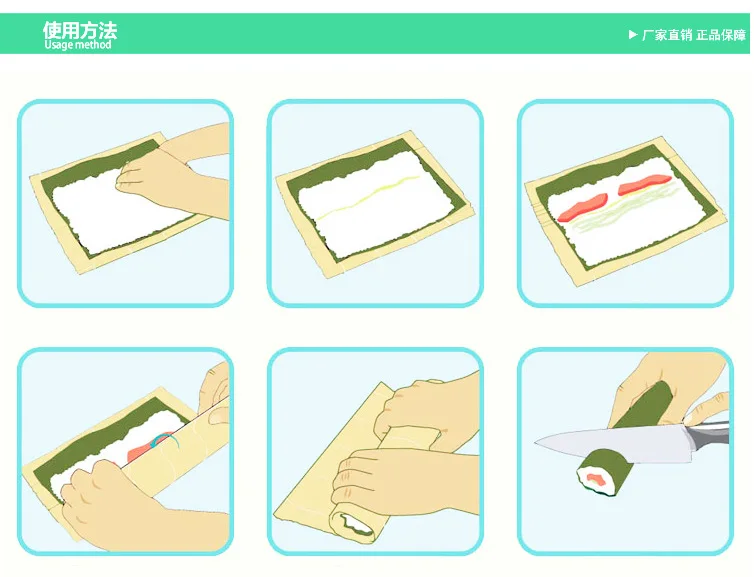 使用方法
Usage method

▶ 厂家直销 正品保障