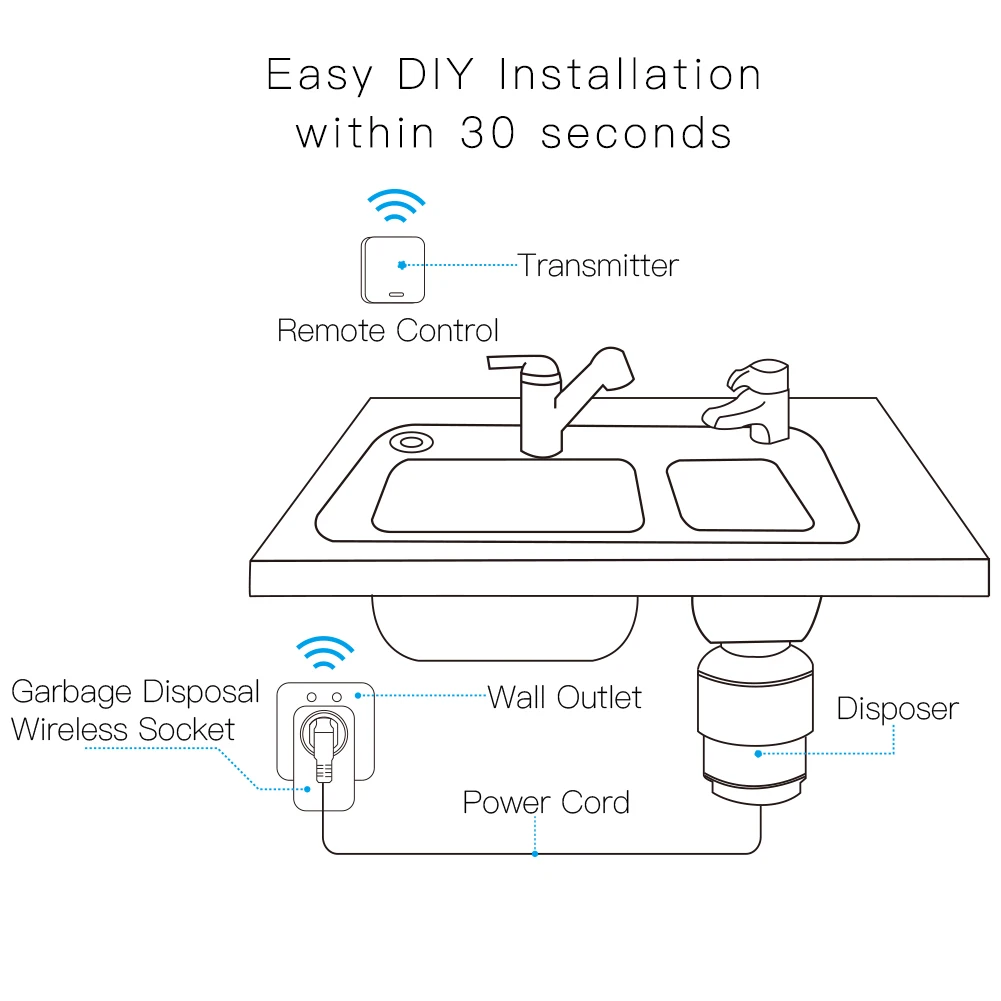 Easy DIY Installation within 30 seconds

Transmitter

Remote Control

Garbage Disposal Wireless Socket

Wall Outlet

Disposer

Power Cord