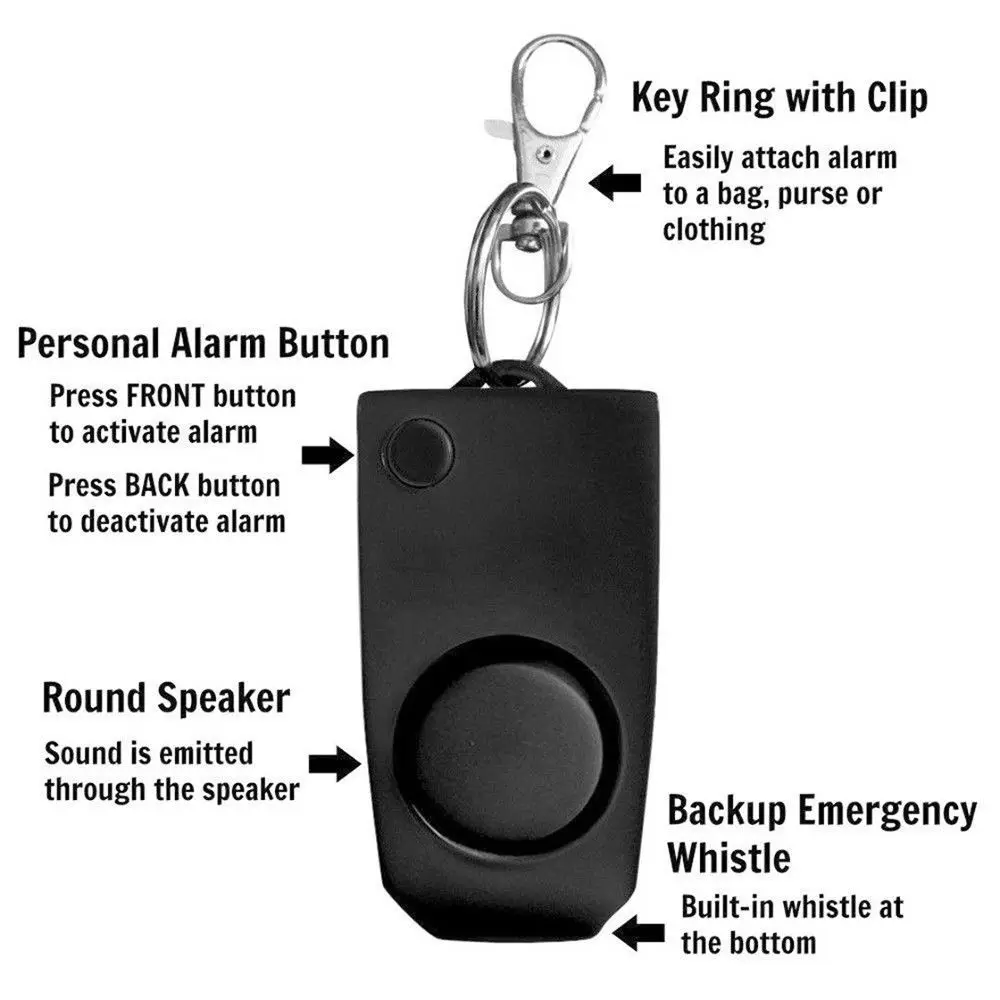 Key Ring with Clip

Easily attach alarm to a bag, purse or clothing

Personal Alarm Button

Press FRONT button to activate alarm

Press BACK button to deactivate alarm

Round Speaker

Sound is emitted through the speaker

Backup Emergency Whistle

Built-in whistle at the bottom