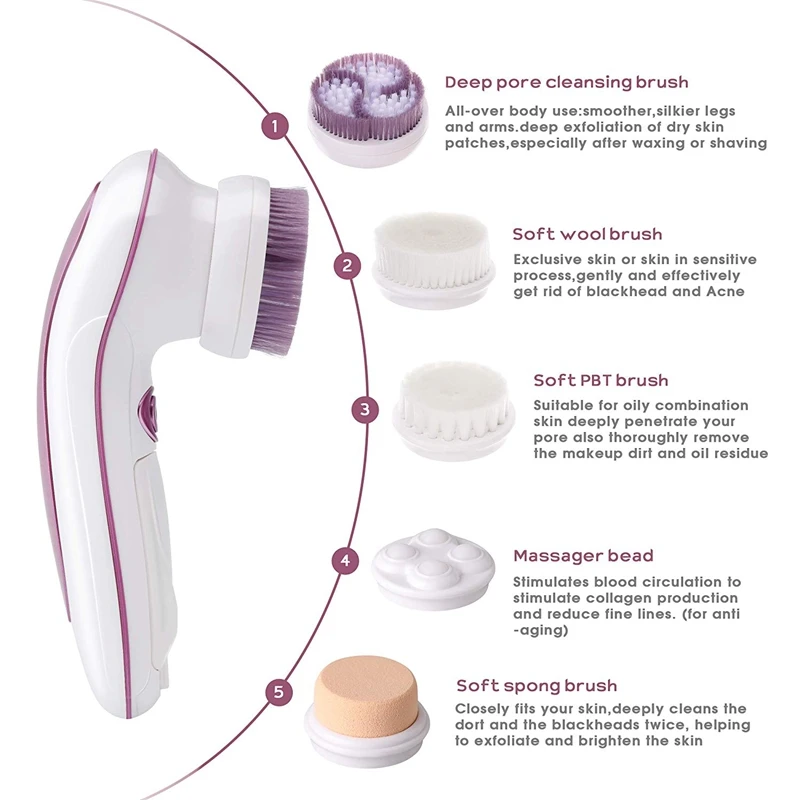 1

Deep pore cleansing brush

All-over body use:smoother,silkier legs and arms.deep exfoliation of dry skin patches,especially after waxing or shaving

2

Soft wool brush

Exclusive skin or skin in sensitive process,gently and effectively get rid of blackhead and Acne

3

Soft PBT brush

Suitable for oily combination skin deeply penetrate your pore also thoroughly remove the makeup dirt and oil residue

4

Massager bead

Stimulates blood circulation to stimulate collagen production and reduce fine lines. (for anti -aging)

5

Soft spong brush

Closely fits your skin,deeply cleans the dort and the blackheads twice, helping to exfoliate and brighten the skin