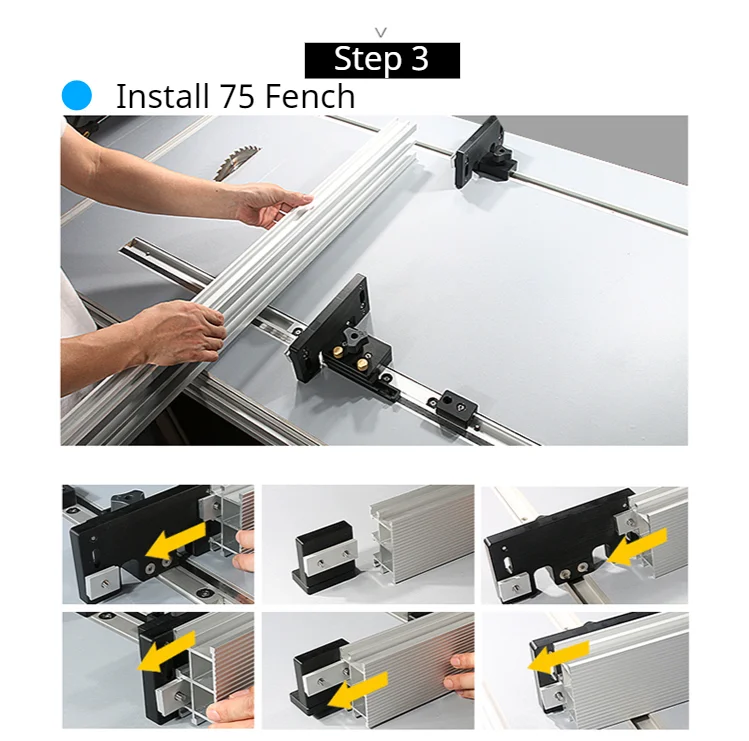 Step 3

Install 75 Fench