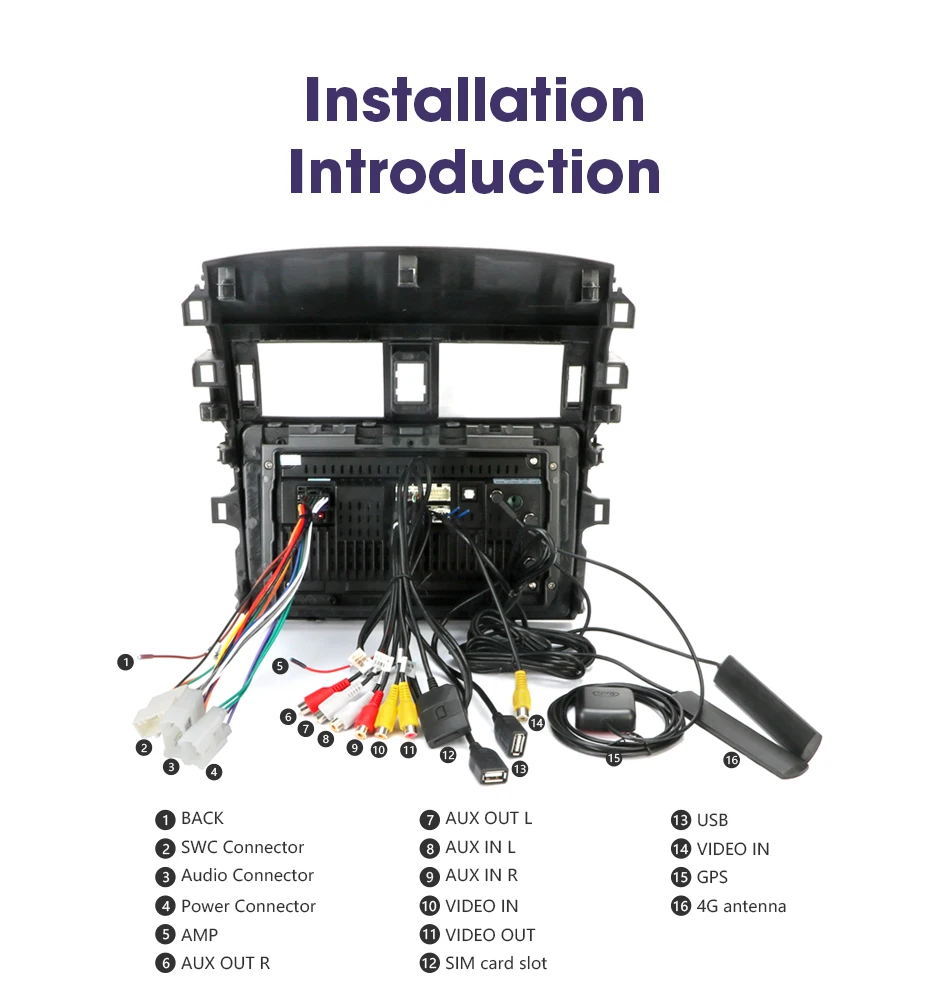 Installation Introduction

1 2 3 4 5 6 7 8 9 10 11 12 13 14 15 16

1 BACK
2 SWC Connector
3 Audio Connector
4 Power Connector
5 AMP
6 AUX OUT R

7 AUX OUT L
8 AUX IN L
9 AUX IN R
10 VIDEO IN
11 VIDEO OUT
12 SIM card slot

13 USB
14 VIDEO IN
15 GPS
16 4G antenna