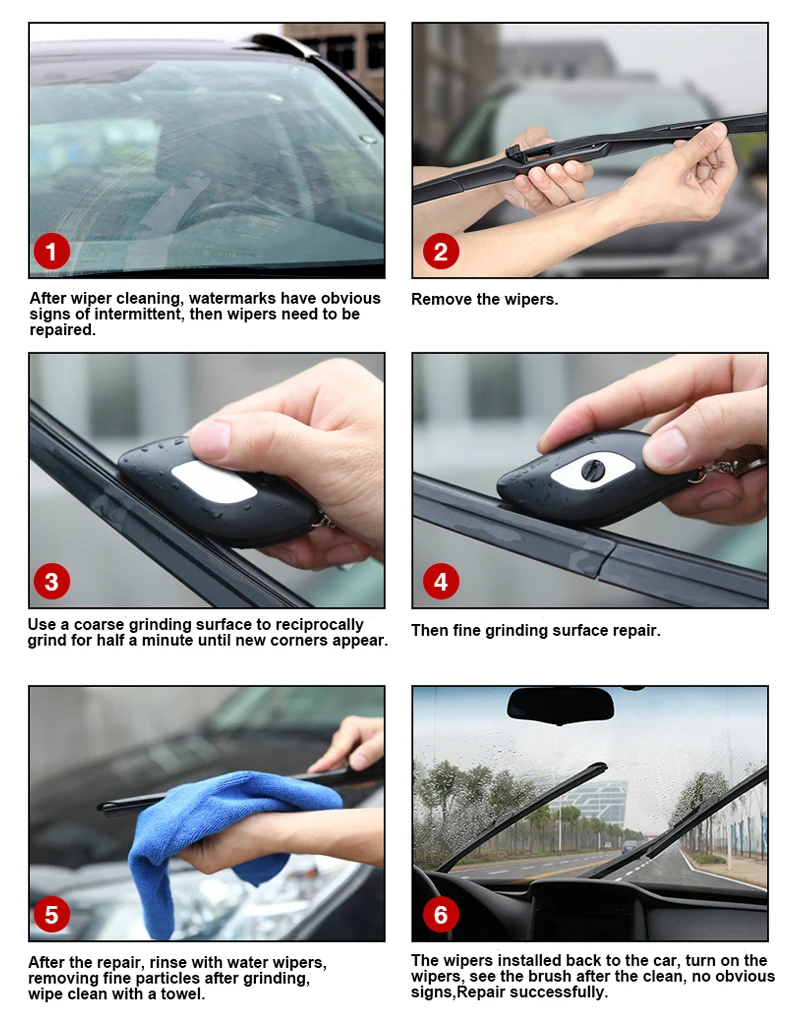 1

After wiper cleaning, watermarks have obvious signs of intermittent, then wipers need to be repaired.

2

Remove the wipers.

3

Use a coarse grinding surface to reciprocally grind for half a minute until new corners appear.

4

Then fine grinding surface repair.

5

After the repair, rinse with water wipers, removing fine particles after grinding, wipe clean with a towel.

6

The wipers installed back to the car, turn on the wipers, see the brush after the clean, no obvious signs,Repair successfully.