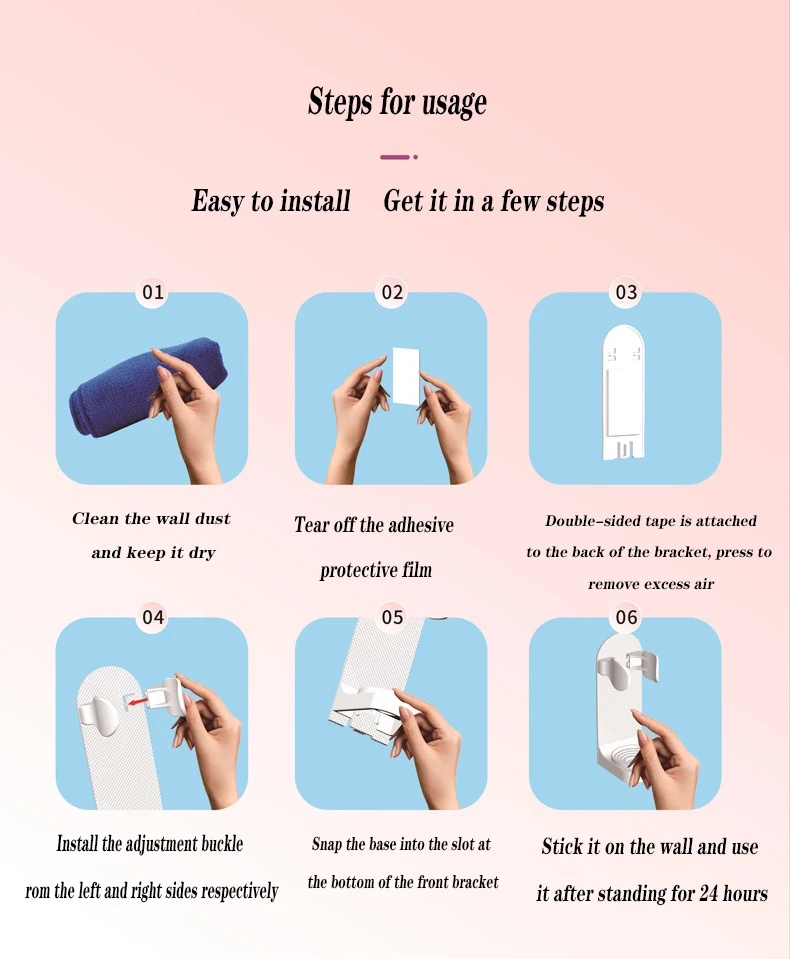 Steps for usage

Easy to install Get it in a few steps

01

Clean the wall dust and keep it dry

02

Tear off the adhesive protective film

03

Double-sided tape is attached to the back of the bracket, press to remove excess air

04

Install the adjustment buckle rom the left and right sides respectively

05

Snap the base into the slot at the bottom of the front bracket

06

Stick it on the wall and use it after standing for 24 hours