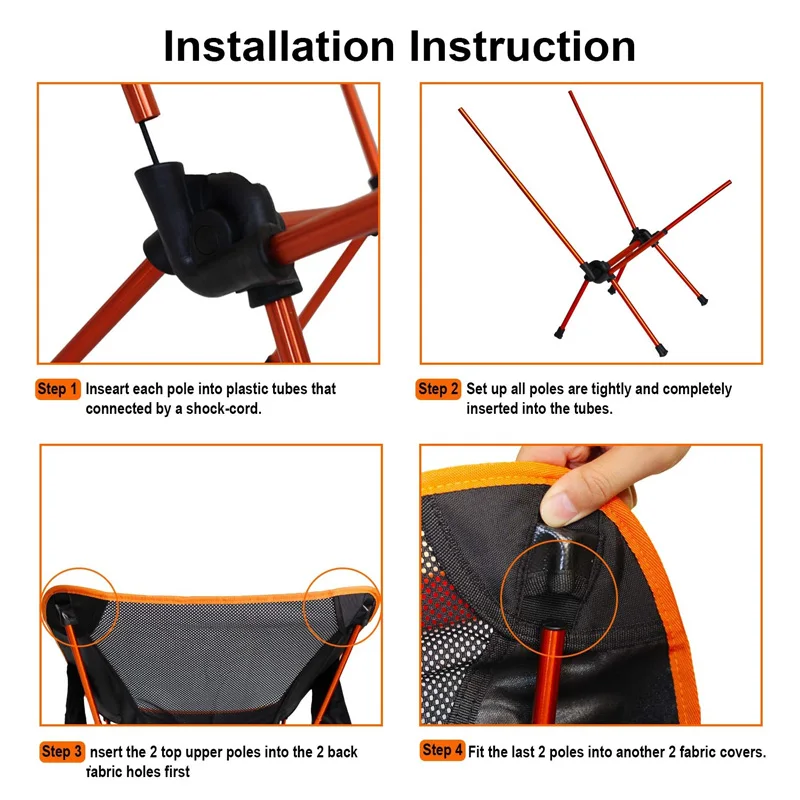 Installation Instruction

Step 1 Inseart each pole into plastic tubes that connected by a shock-cord.

Step 2 Set up all poles are tightly and completely inserted into the tubes.

Step 3 nsert the 2 top upper poles into the 2 back fabric holes first

Step 4 Fit the last 2 poles into another 2 fabric covers.