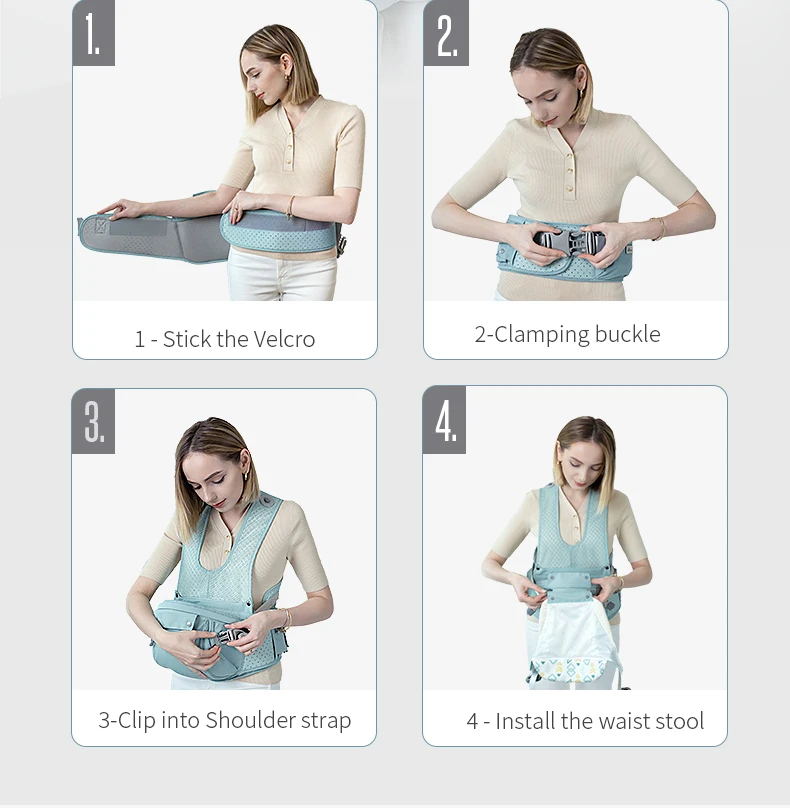 1.

1 - Stick the Velcro

2.

2-Clamping buckle

3.

3-Clip into Shoulder strap

4.

4 - Install the waist stool