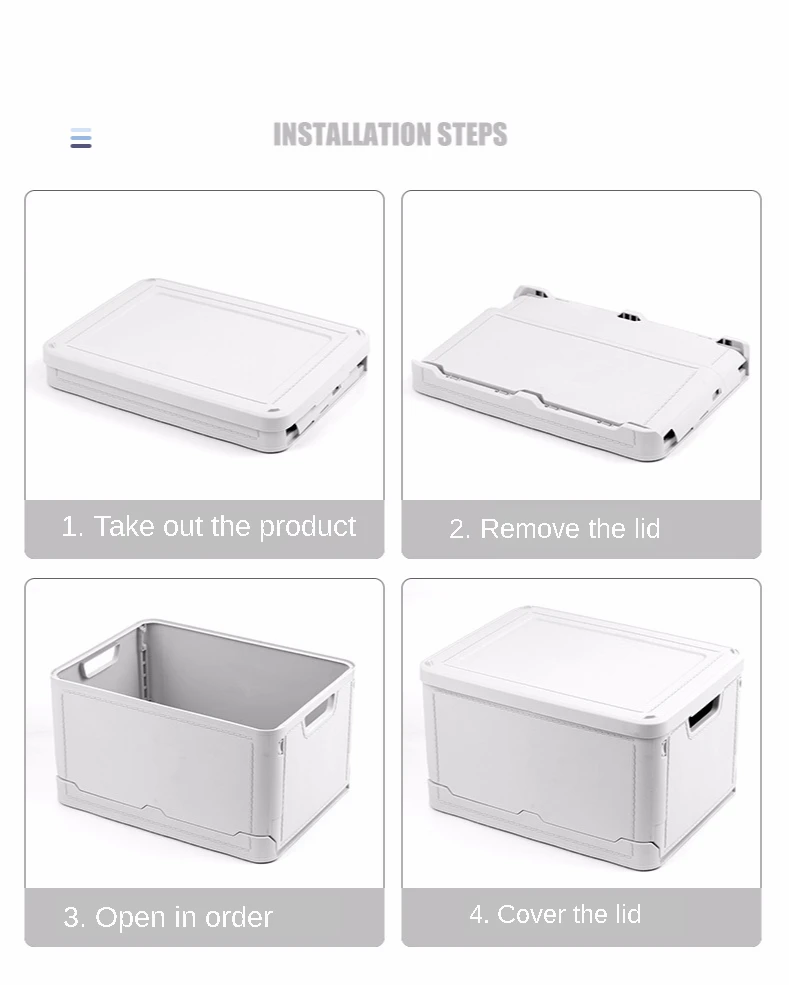 INSTALLATION STEPS

1. Take out the product

2. Remove the lid

3. Open in order

4. Cover the lid