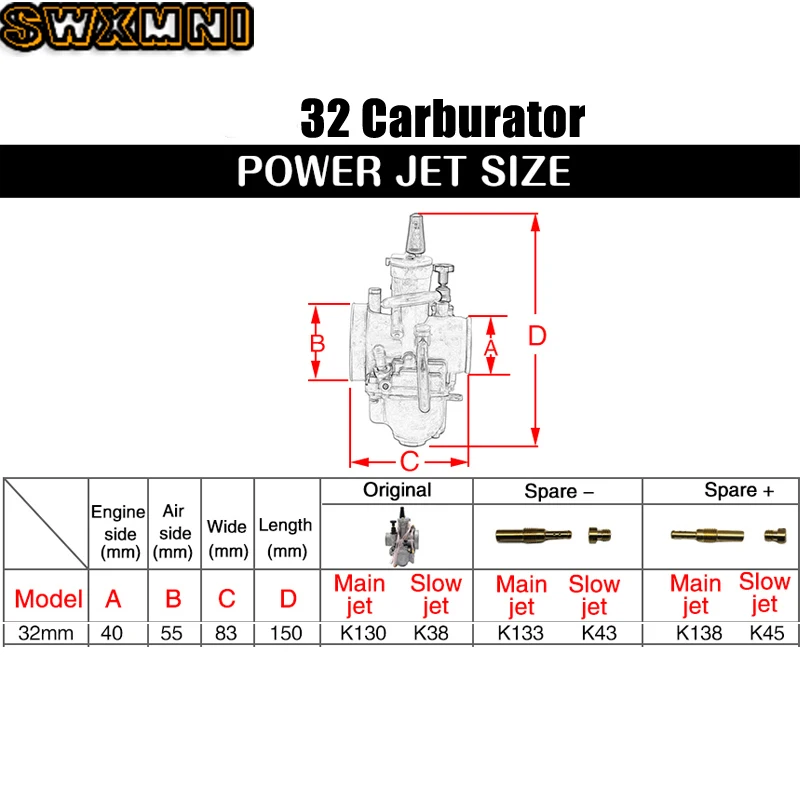 SWXMNI

32 Carburator

POWER JET SIZE

B
A
D
C

| | Engine side (mm) | Air side (mm) | Wide (mm) | Length (mm) | Original | | Spare – | | Spare + | |
|---|---|---|---|---|---|---|---|---|---|---|
| Model | A | B | C | D | Main jet | Slow jet | Main jet | Slow jet | Main jet | Slow jet |
| 32mm | 40 | 55 | 83 | 150 | K130 | K38 | K133 | K43 | K138 | K45 |