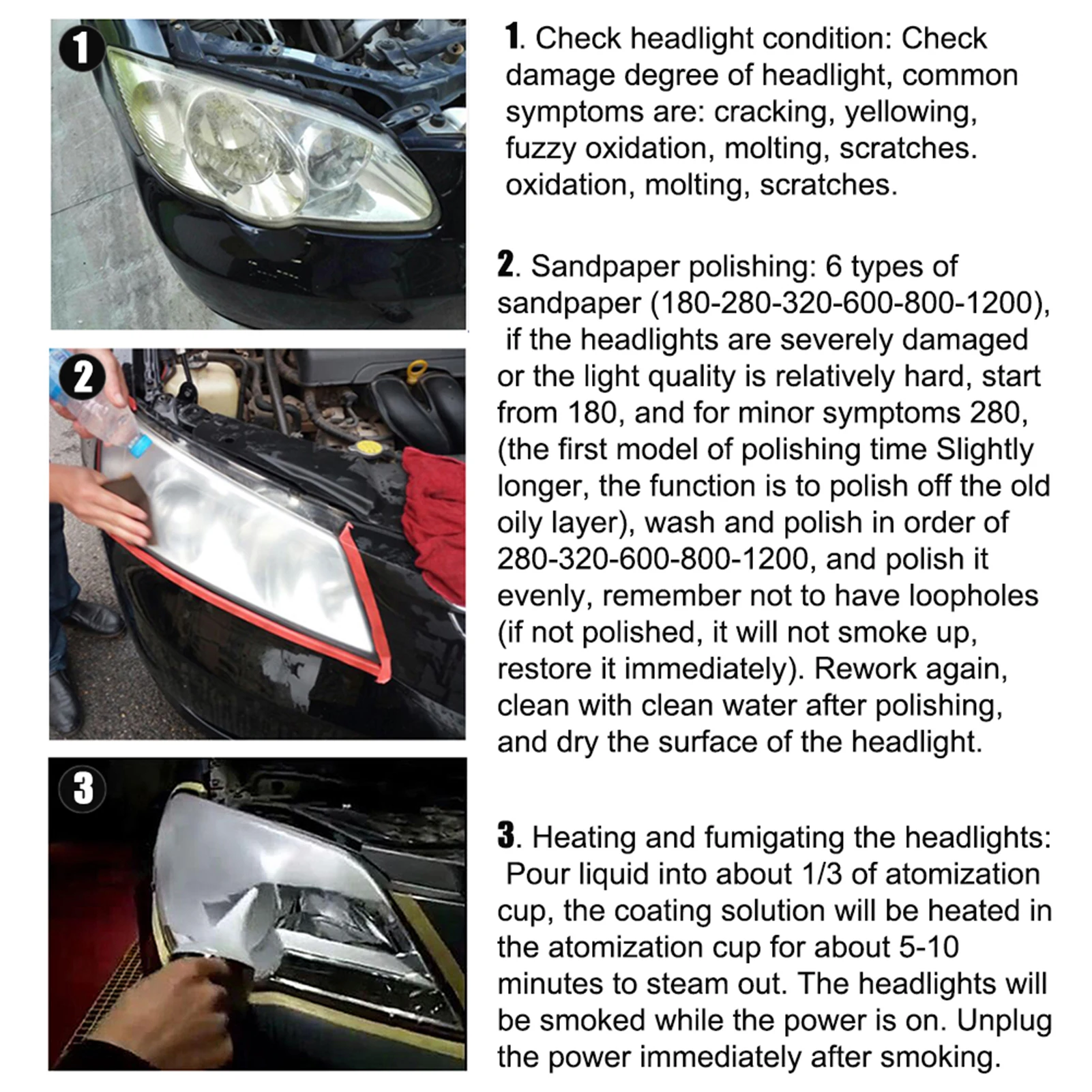 1

2

3

1. Check headlight condition: Check damage degree of headlight, common symptoms are: cracking, yellowing, fuzzy oxidation, molting, scratches. oxidation, molting, scratches.

2. Sandpaper polishing: 6 types of sandpaper (180-280-320-600-800-1200), if the headlights are severely damaged or the light quality is relatively hard, start from 180, and for minor symptoms 280, (the first model of polishing time Slightly longer, the function is to polish off the old oily layer), wash and polish in order of 280-320-600-800-1200, and polish it evenly, remember not to have loopholes (if not polished, it will not smoke up, restore it immediately). Rework again, clean with clean water after polishing, and dry the surface of the headlight.

3. Heating and fumigating the headlights: Pour liquid into about 1/3 of atomization cup, the coating solution will be heated in the atomization cup for about 5-10 minutes to steam out. The headlights will be smoked while the power is on. Unplug the power immediately after smoking.