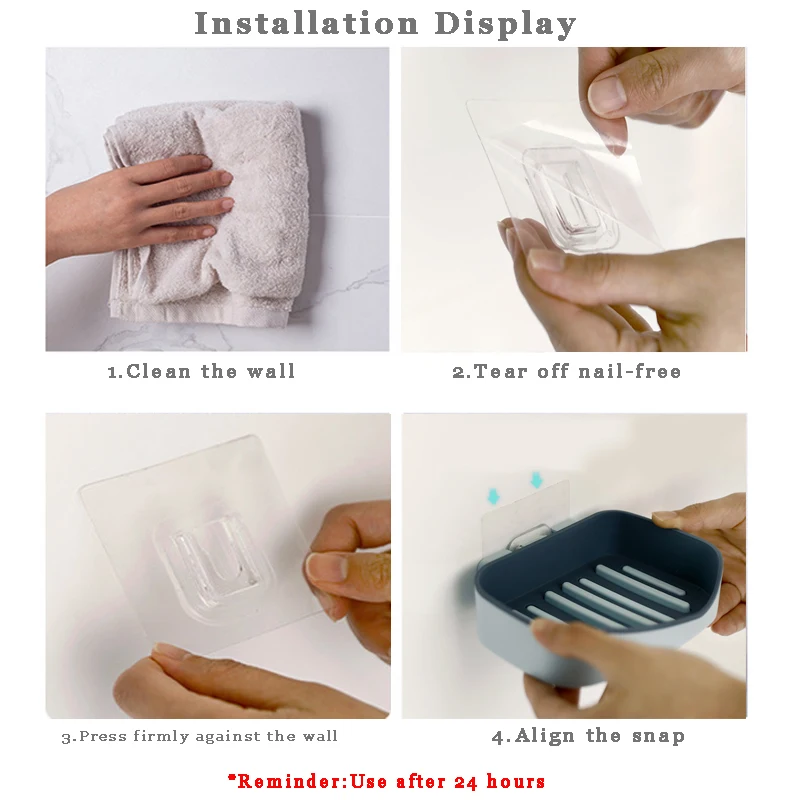 Installation Display

1.Clean the wall

2.Tear off nail-free

3.Press firmly against the wall

4.Align the snap

*Reminder:Use after 24 hours