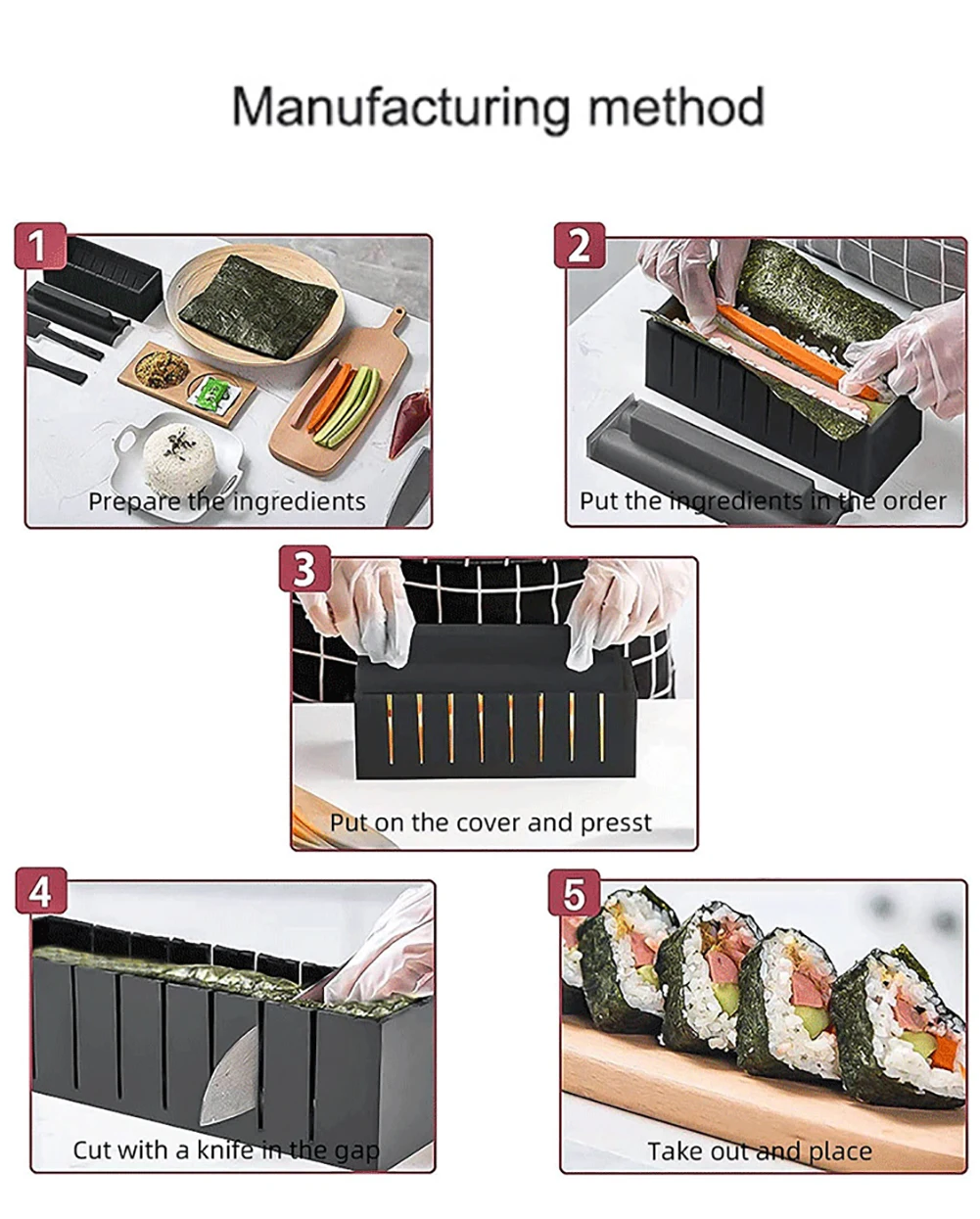 Manufacturing method

1
Prepare the ingredients

2
Put the ingredients in the order

3
Put on the cover and presst

4
Cut with a knife in the gap

5
Take out and place