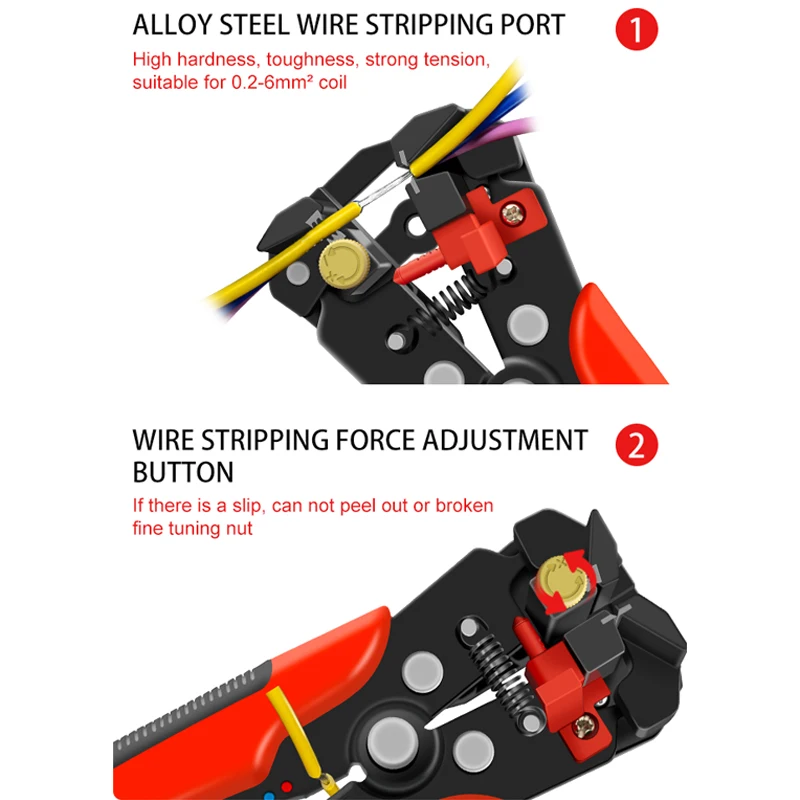 ALLOY STEEL WIRE STRIPPING PORT

1

High hardness, toughness, strong tension, suitable for 0.2-6mm² coil

WIRE STRIPPING FORCE ADJUSTMENT BUTTON

2

If there is a slip, can not peel out or broken fine tuning nut