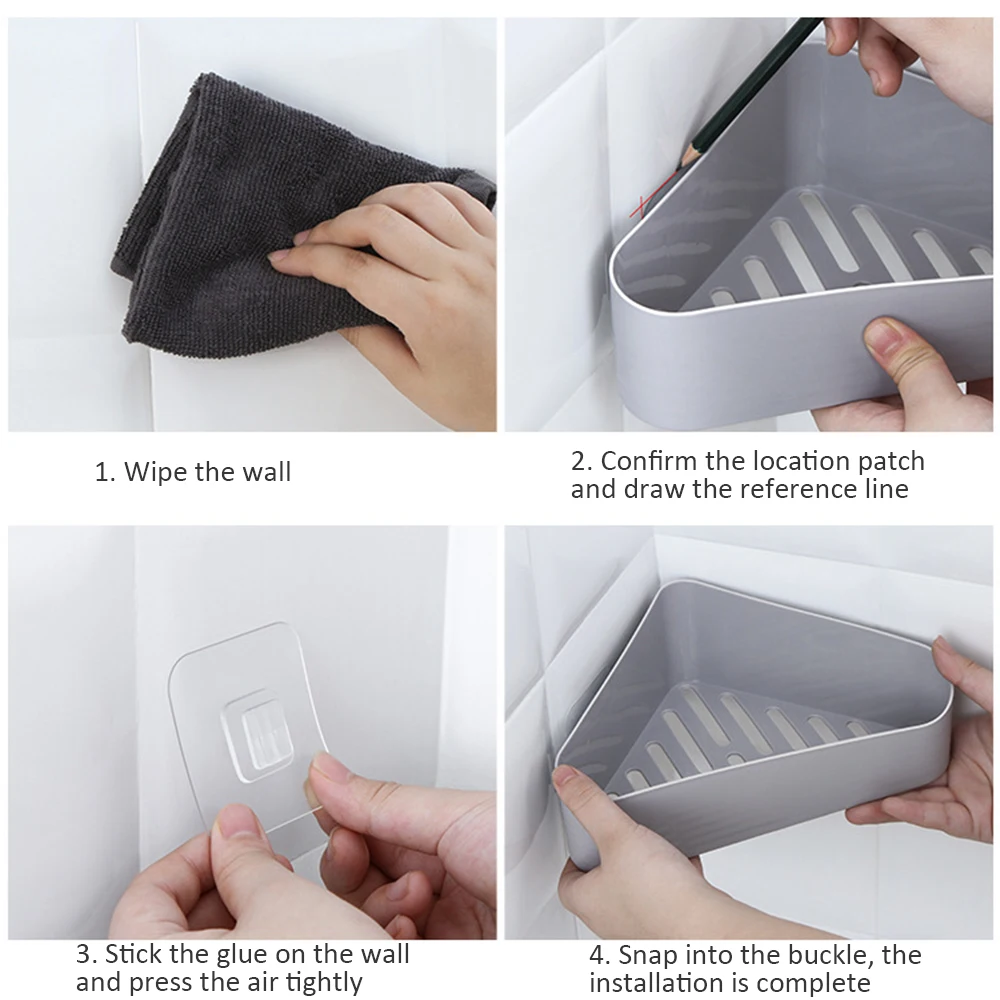 1. Wipe the wall

2. Confirm the location patch and draw the reference line

3. Stick the glue on the wall and press the air tightly

4. Snap into the buckle, the installation is complete