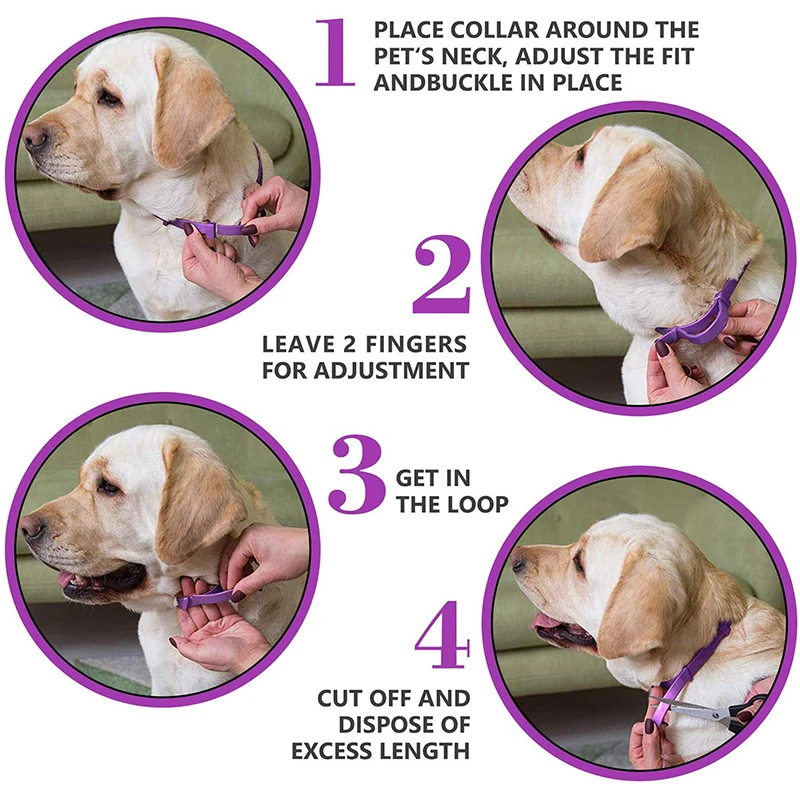 1 PLACE COLLAR AROUND THE PET'S NECK, ADJUST THE FIT ANDBUCKLE IN PLACE

2

LEAVE 2 FINGERS FOR ADJUSTMENT

3 GET IN THE LOOP

4

CUT OFF AND DISPOSE OF EXCESS LENGTH