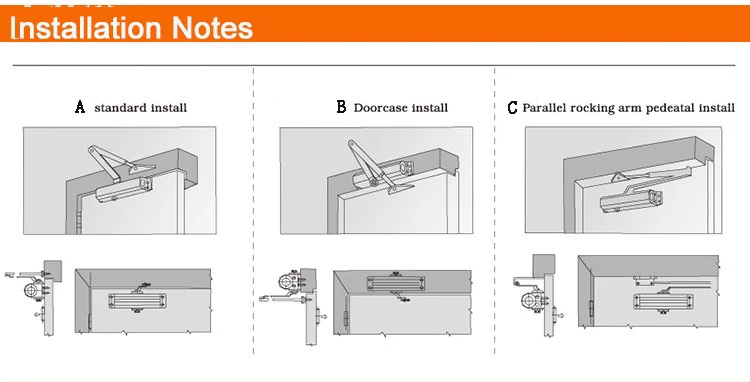 Installation Notes

A standard install

B Doorcase install

C Parallel rocking arm pedeatal install