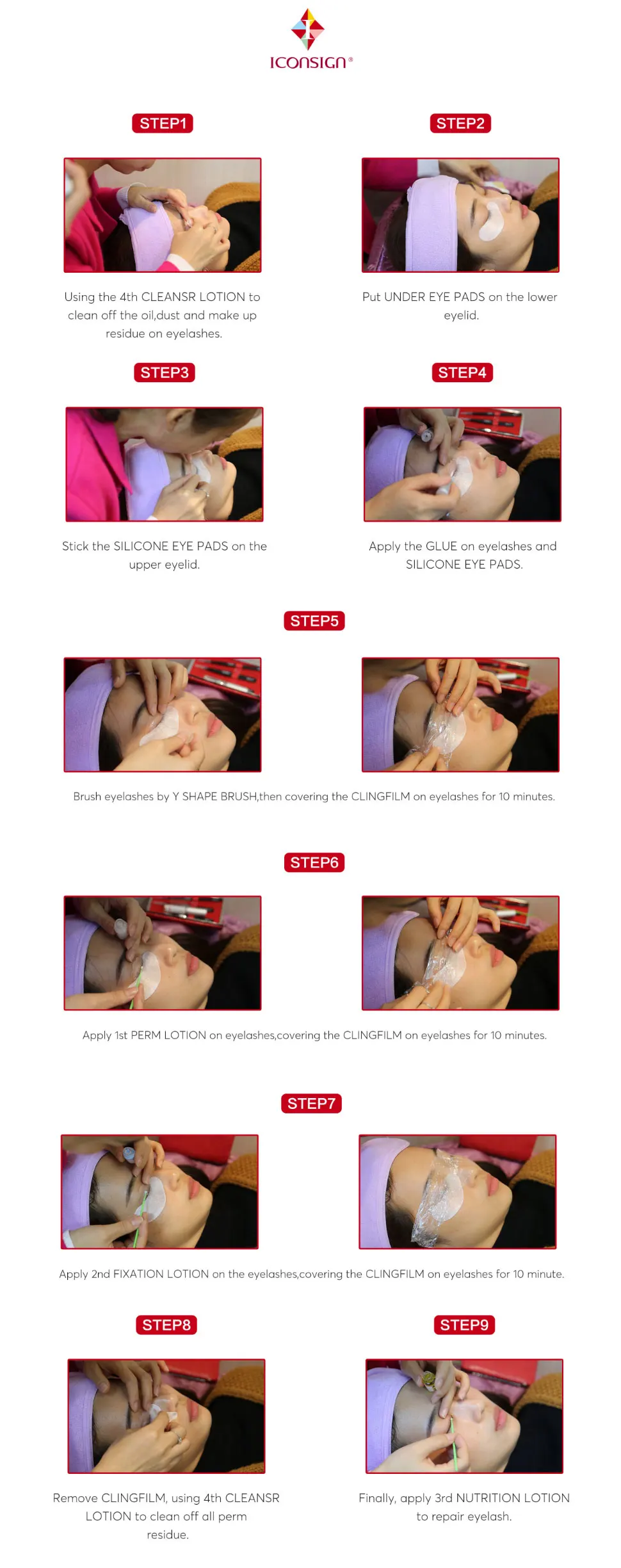 ICONSIGN®

STEP1

Using the 4th CLEANSR LOTION to clean off the oil,dust and make up residue on eyelashes.

STEP2

Put UNDER EYE PADS on the lower eyelid.

STEP3

Stick the SILICONE EYE PADS on the upper eyelid.

STEP4

Apply the GLUE on eyelashes and SILICONE EYE PADS.

STEP5

Brush eyelashes by Y SHAPE BRUSH,then covering the CLINGFILM on eyelashes for 10 minutes.

STEP6

Apply 1st PERM LOTION on eyelashes,covering the CLINGFILM on eyelashes for 10 minutes.

STEP7

Apply 2nd FIXATION LOTION on the eyelashes,covering the CLINGFILM on eyelashes for 10 minute.

STEP8

Remove CLINGFILM, using 4th CLEANSR LOTION to clean off all perm residue.

STEP9

Finally, apply 3rd NUTRITION LOTION to repair eyelash.