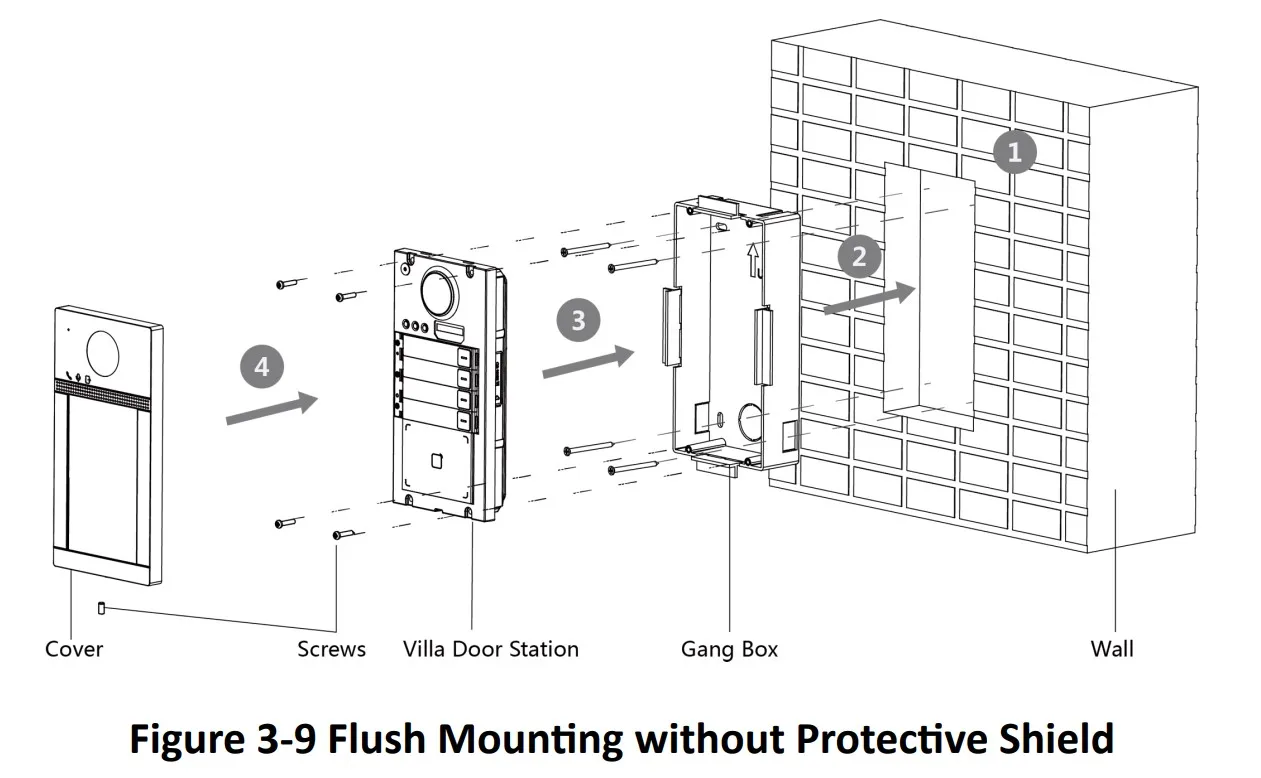 1

2

3

4

Cover

Screws

Villa Door Station

Gang Box

Wall

Figure 3-9 Flush Mounting without Protective Shield