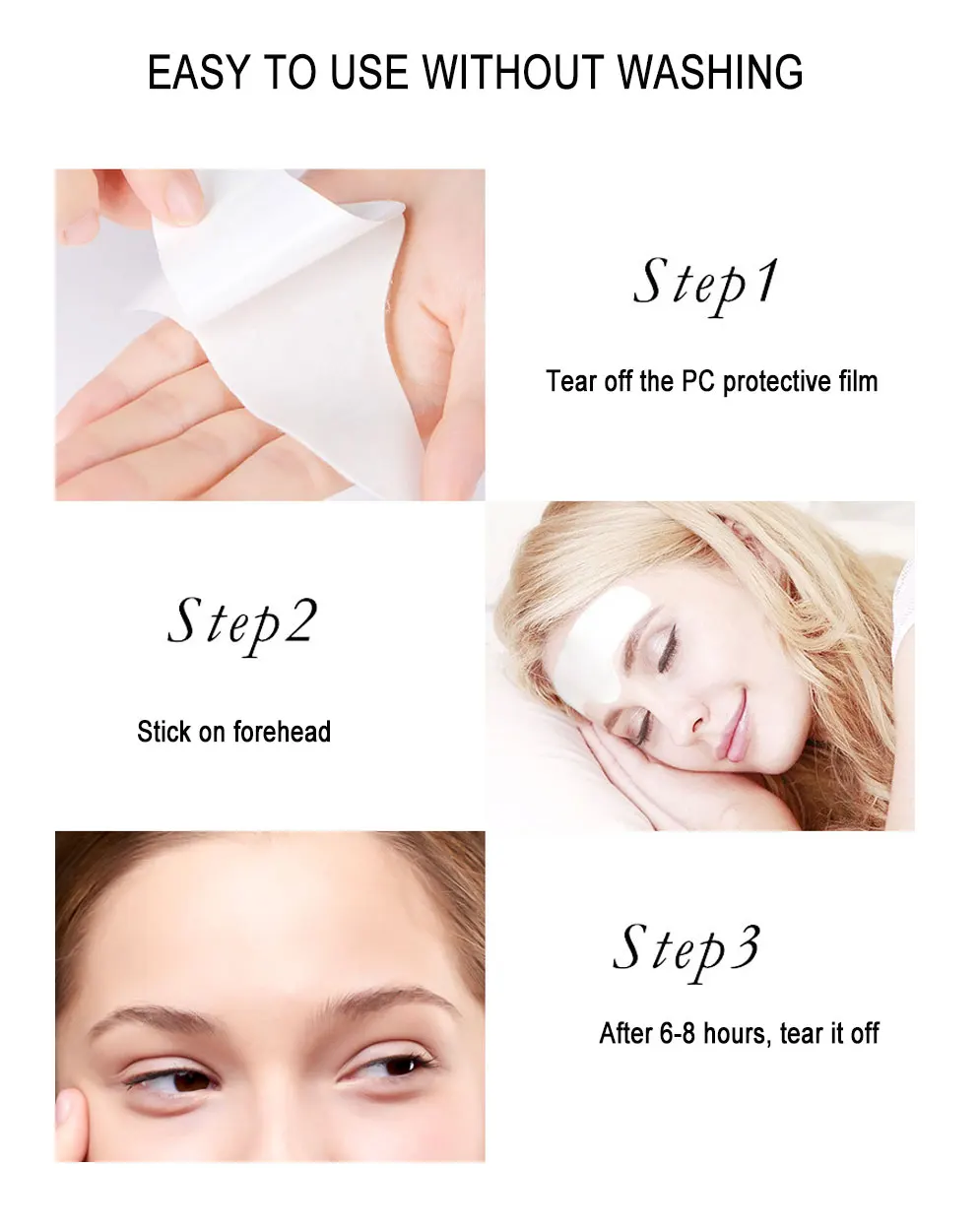 EASY TO USE WITHOUT WASHING

Step1

Tear off the PC protective film

Step2

Stick on forehead

Step3

After 6-8 hours, tear it off