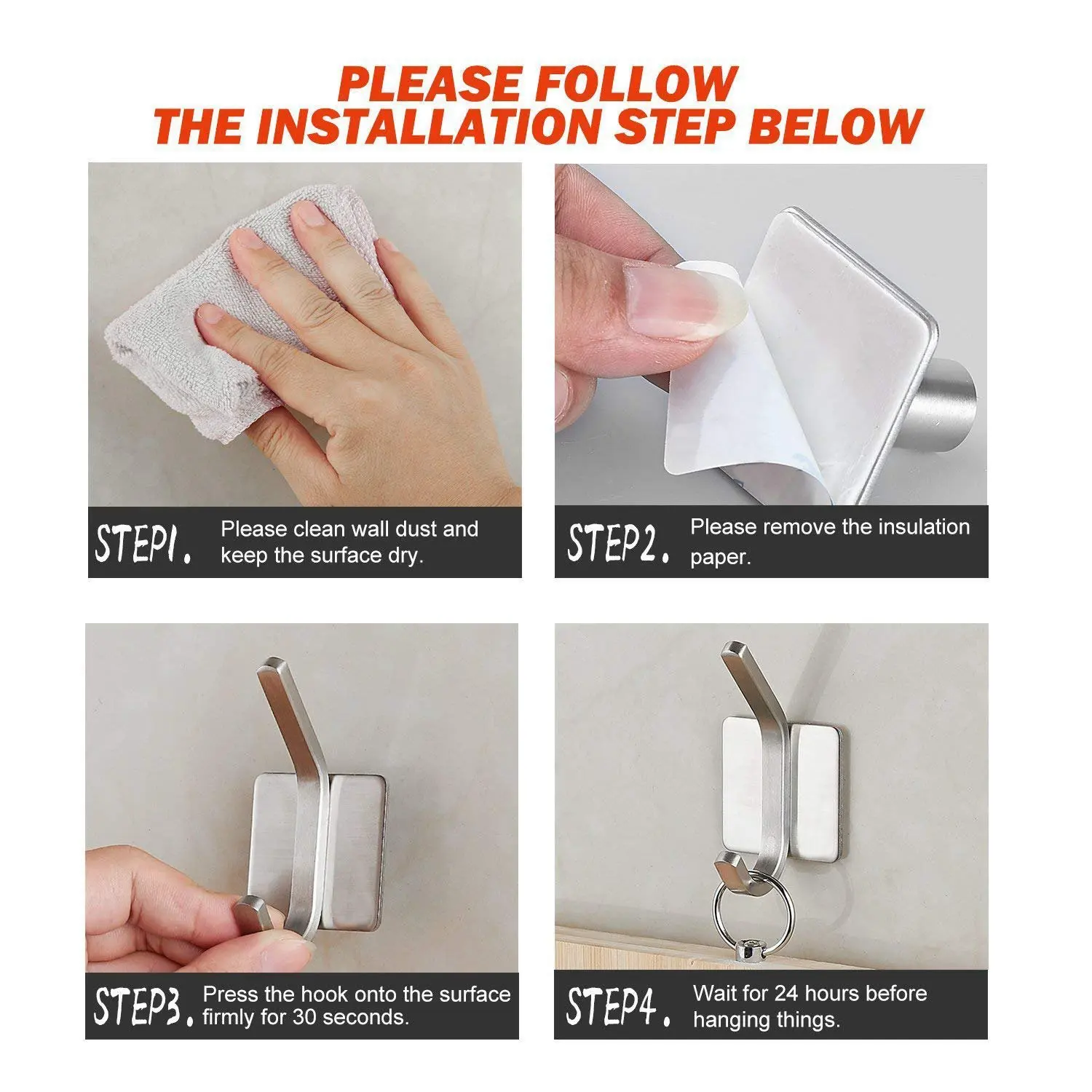 PLEASE FOLLOW
THE INSTALLATION STEP BELOW

STEP1. Please clean wall dust and keep the surface dry.

STEP2. Please remove the insulation paper.

STEP3. Press the hook onto the surface firmly for 30 seconds.

STEP4. Wait for 24 hours before hanging things.